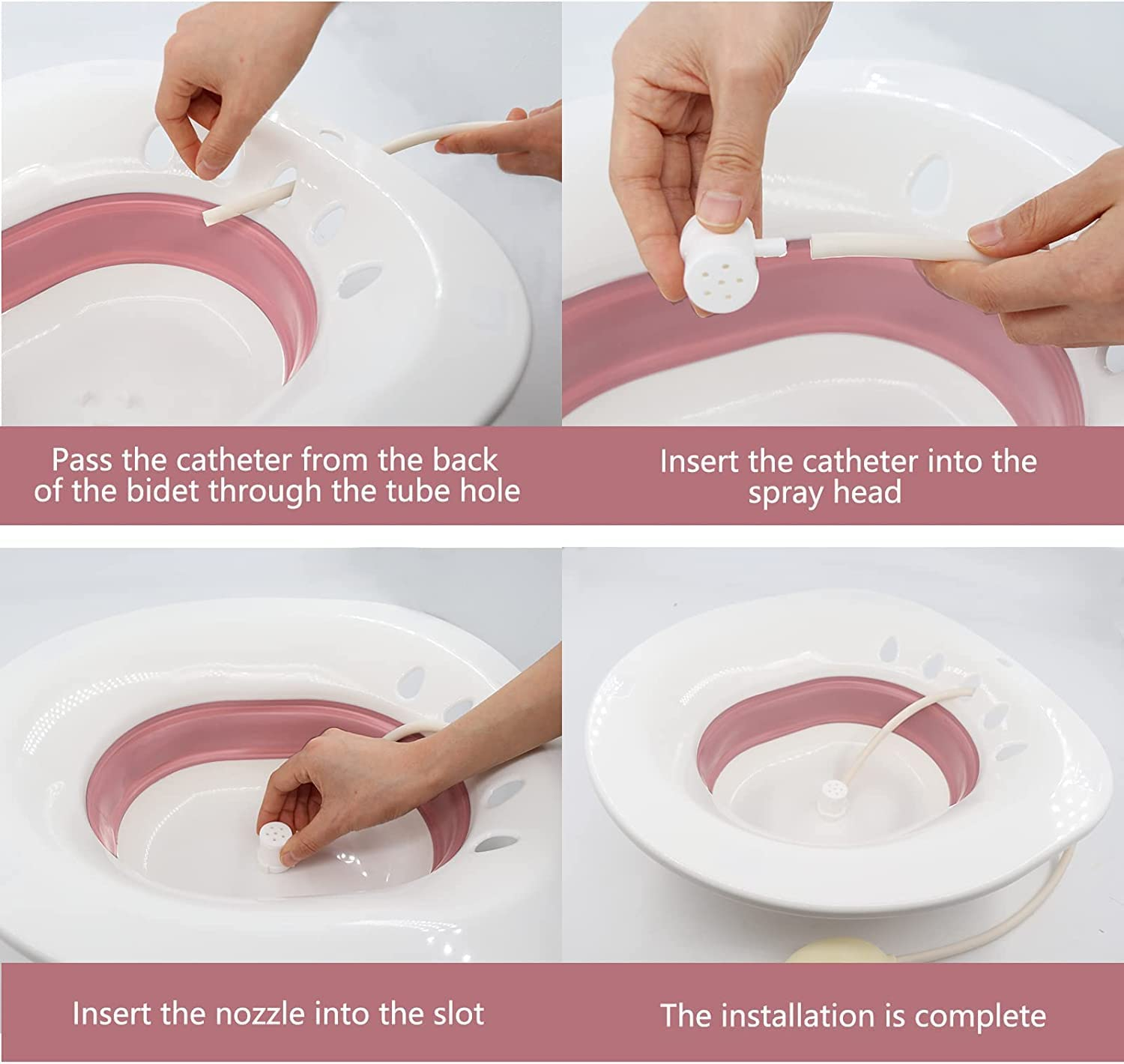 Pass the catheter from the back of the bidet through the tube hole

Insert the catheter into the spray head

Insert the nozzle into the slot

The installation is complete