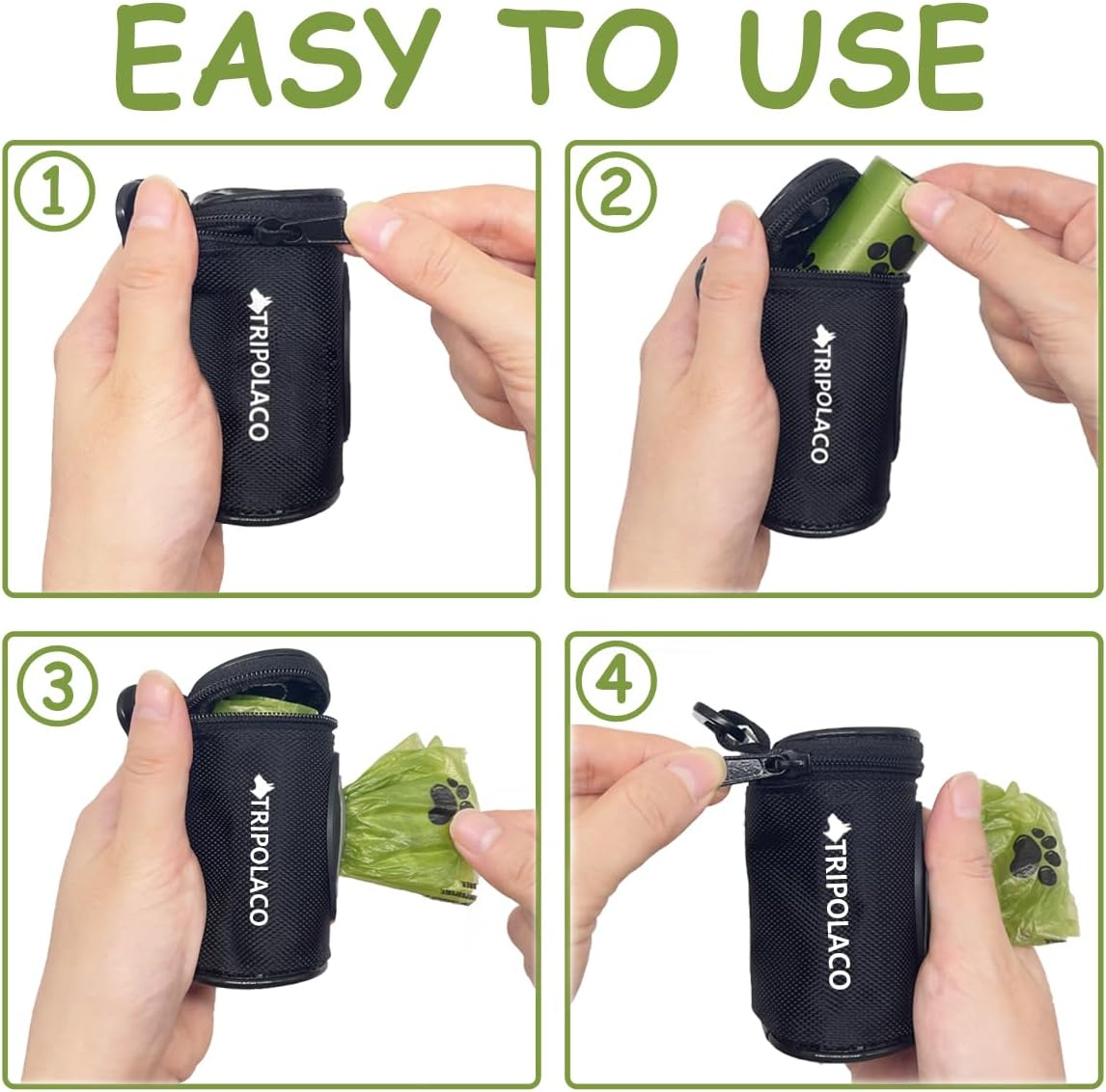 EASY TO USE

1

TRIPOLACO

2

TRIPOLACO

3

TRIPOLACO

4

TRIPOLACO