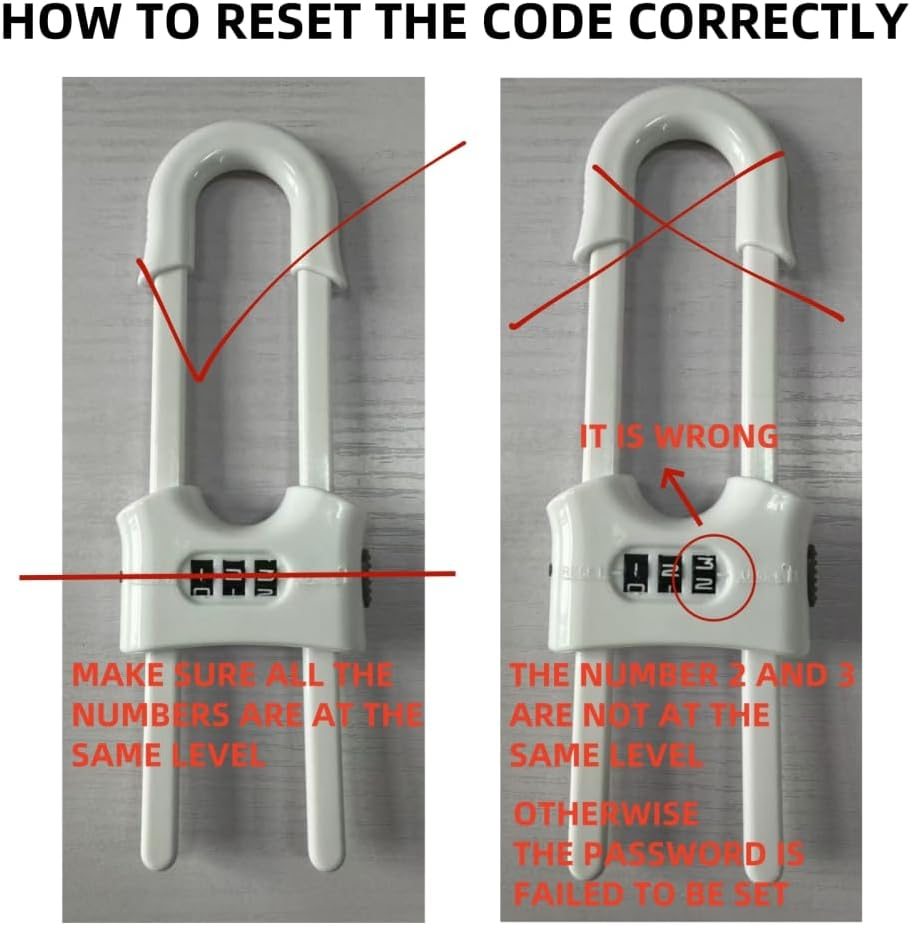 HOW TO RESET THE CODE CORRECTLY

MAKE SURE ALL THE NUMBERS ARE AT THE SAME LEVEL

IT IS WRONG

THE NUMBER 2 AND 3 ARE NOT AT THE SAME LEVEL

OTHERWISE
THE PASSWORD IS FAILED TO BE SET