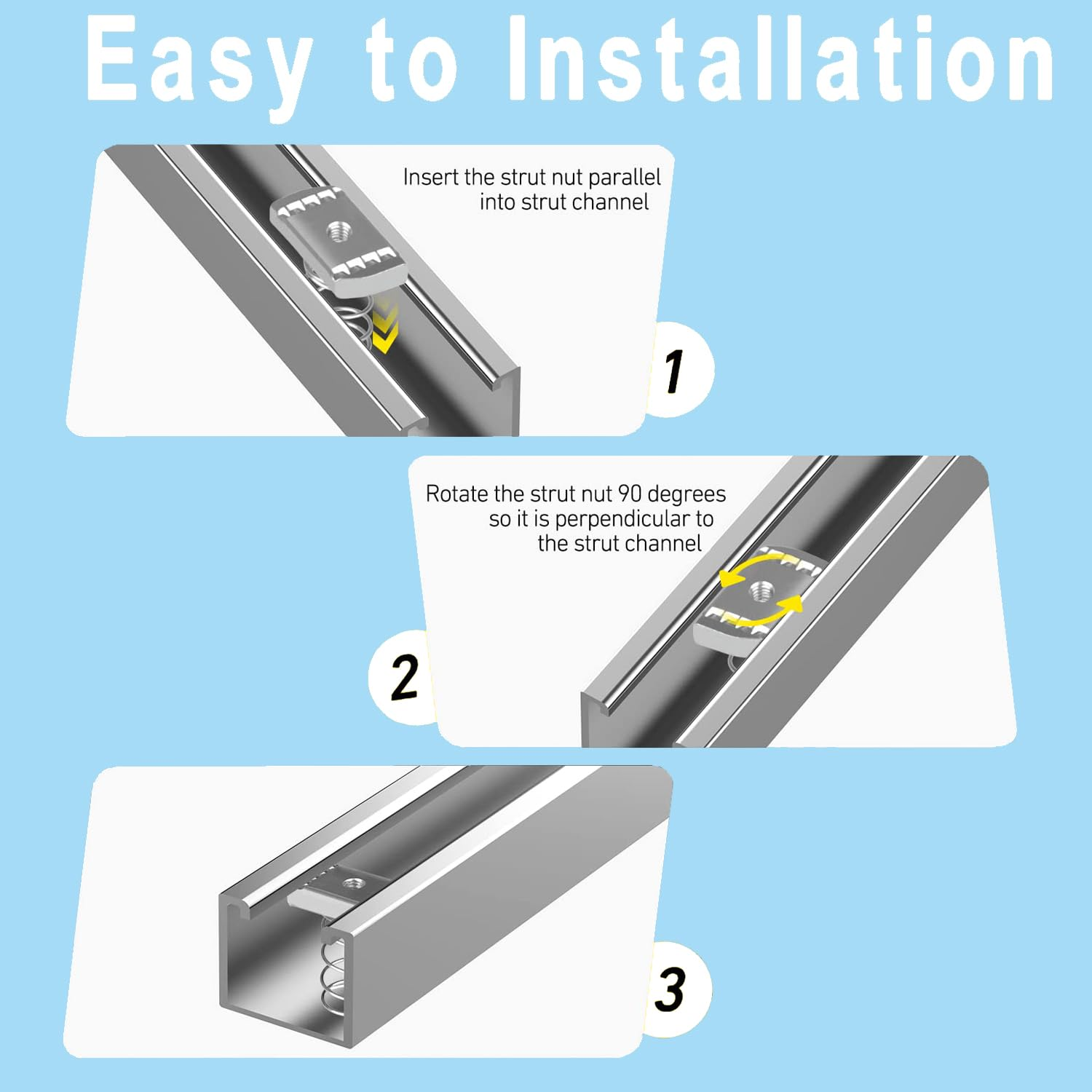 Easy to Installation

Insert the strut nut parallel into strut channel

1

Rotate the strut nut 90 degrees so it is perpendicular to the strut channel

2

3