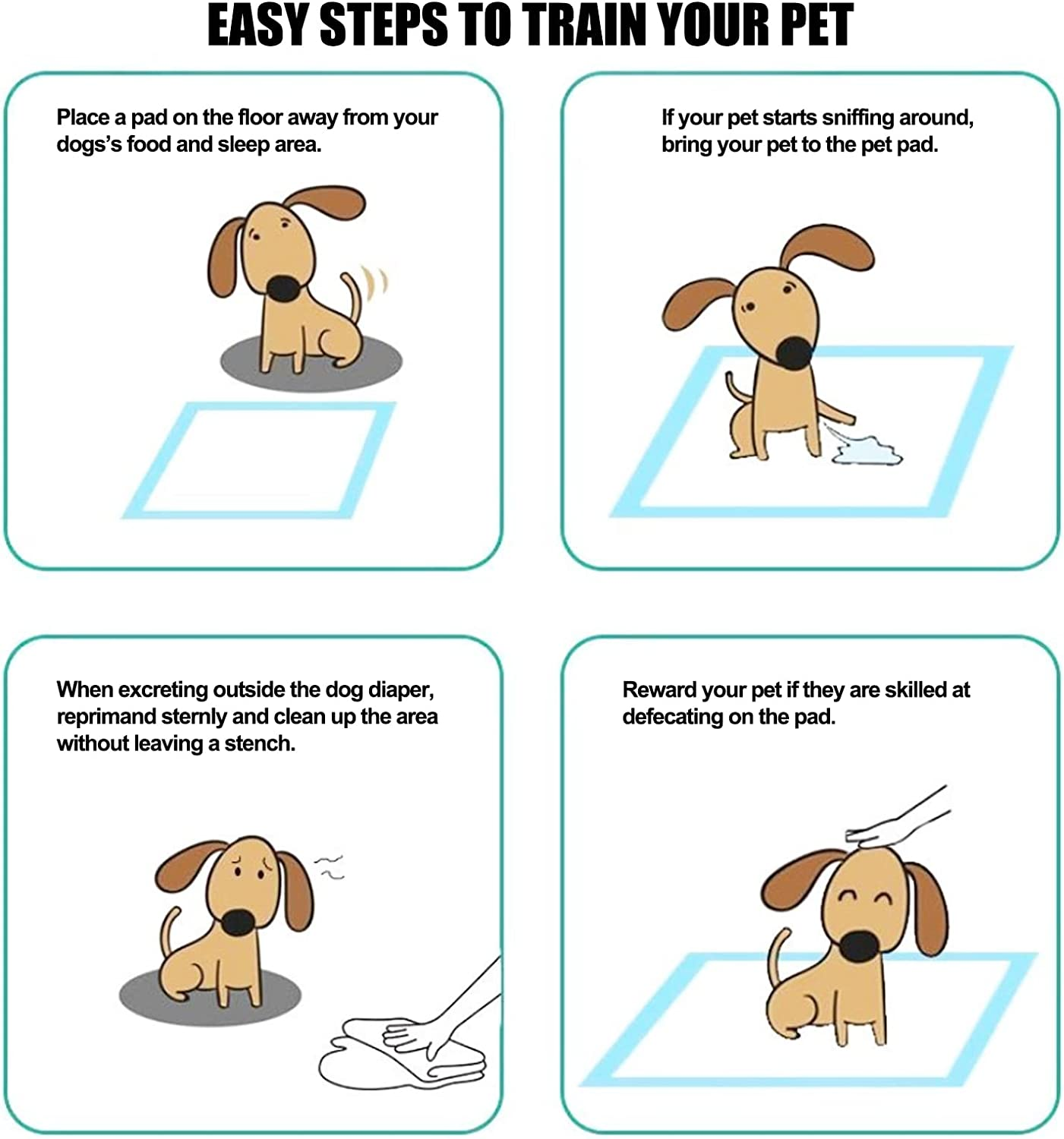 EASY STEPS TO TRAIN YOUR PET

Place a pad on the floor away from your dogs's food and sleep area.

If your pet starts sniffing around, bring your pet to the pet pad.

When excreting outside the dog diaper, reprimand sternly and clean up the area without leaving a stench.

Reward your pet if they are skilled at defecating on the pad.