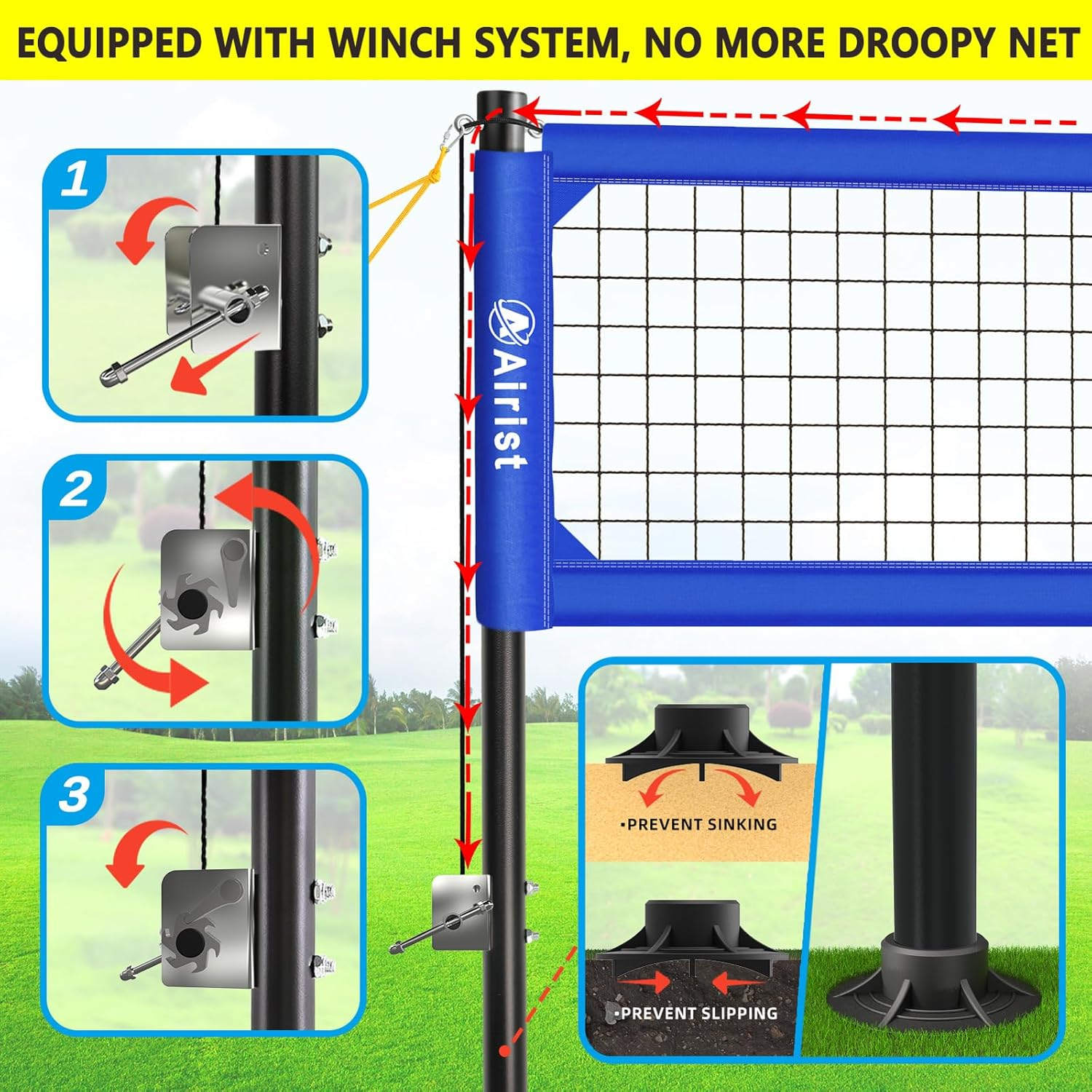 EQUIPPED WITH WINCH SYSTEM, NO MORE DROOPY NET

1

2

3

Airist

•PREVENT SINKING

•PREVENT SLIPPING