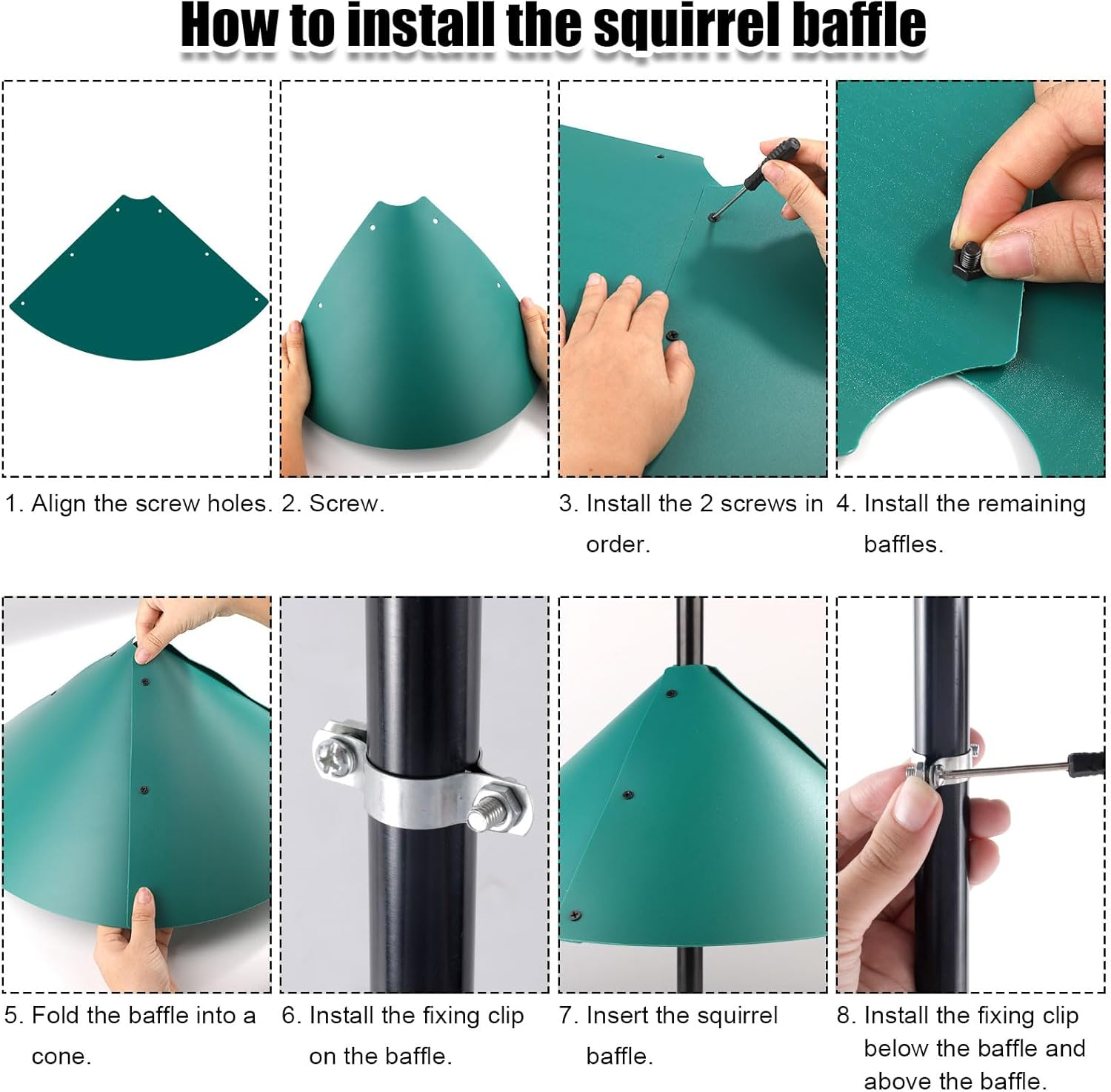 How to install the squirrel baffle

1. Align the screw holes.

2. Screw.

3. Install the 2 screws in order.

4. Install the remaining baffles.

5. Fold the baffle into a cone.

6. Install the fixing clip on the baffle.

7. Insert the squirrel baffle.

8. Install the fixing clip below the baffle and above the baffle.