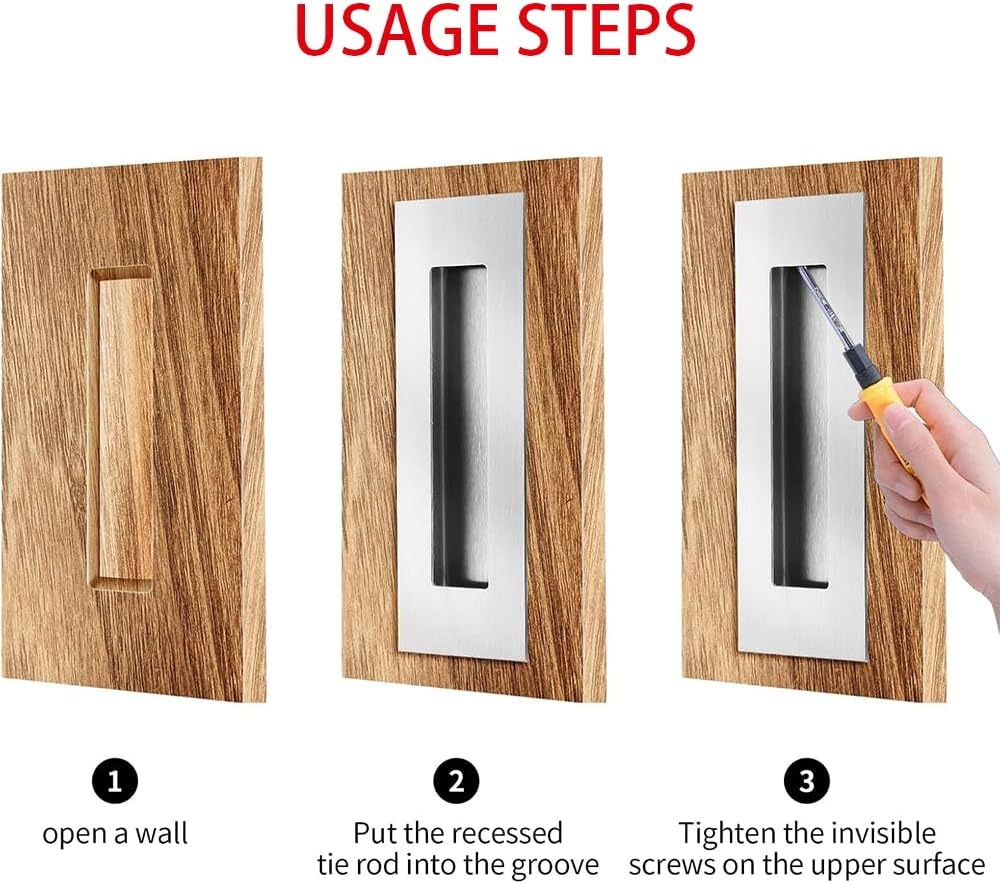 USAGE STEPS

1
open a wall

2
Put the recessed tie rod into the groove

3
Tighten the invisible screws on the upper surface