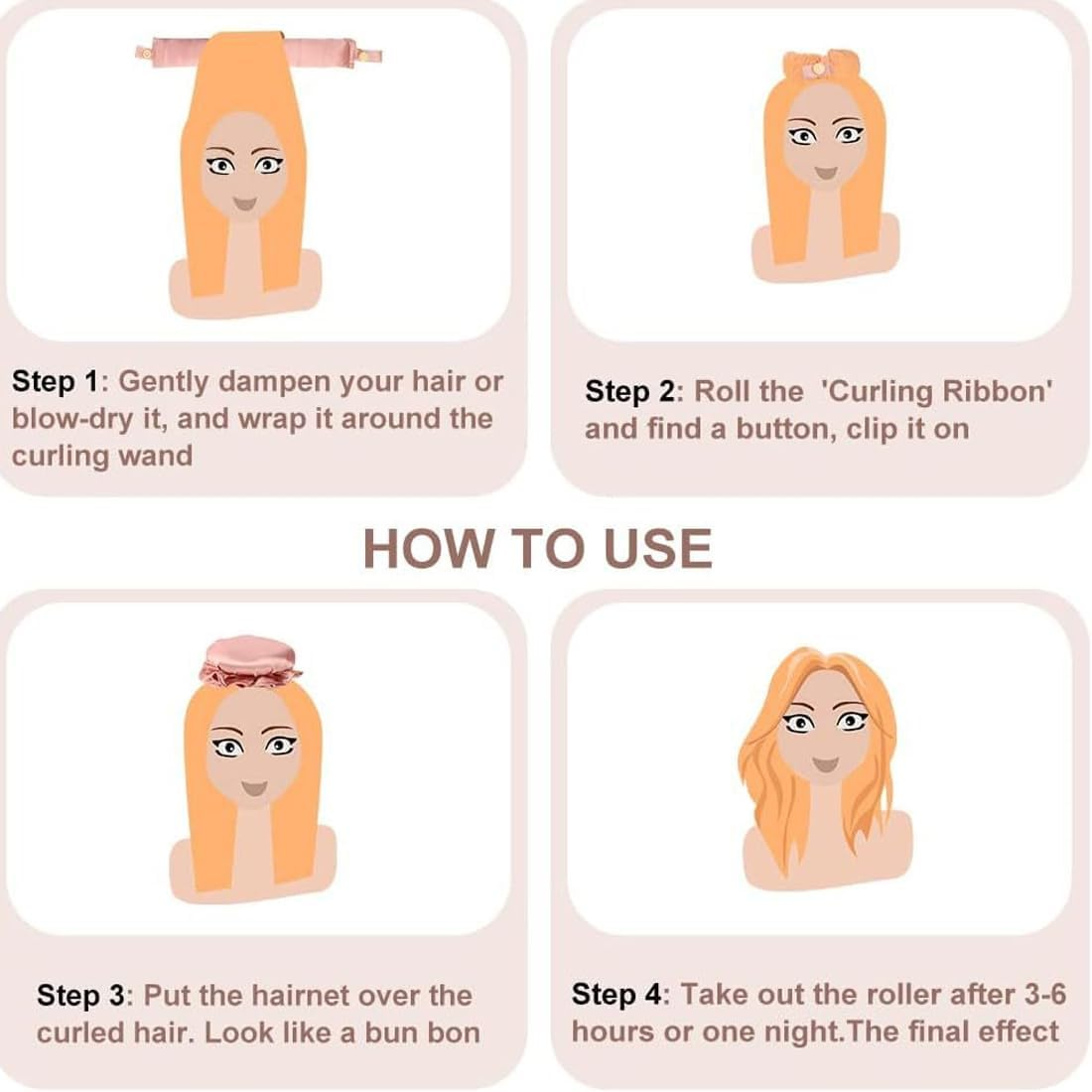 Step 1: Gently dampen your hair or blow-dry it, and wrap it around the curling wand

Step 2: Roll the 'Curling Ribbon' and find a button, clip it on

HOW TO USE

Step 3: Put the hairnet over the curled hair. Look like a bun bon

Step 4: Take out the roller after 3-6 hours or one night.The final effect