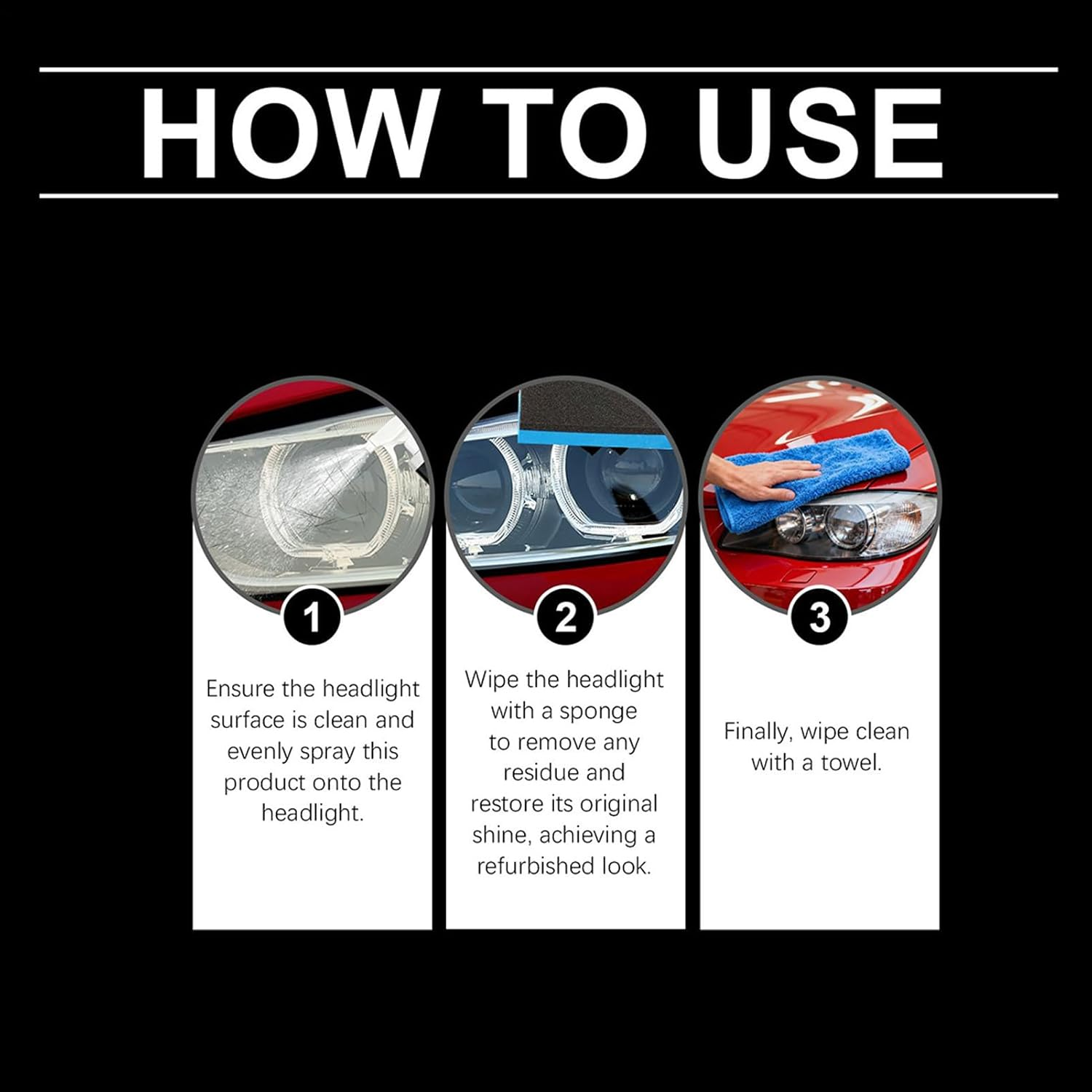 HOW TO USE

1

Ensure the headlight surface is clean and evenly spray this product onto the headlight.

2

Wipe the headlight with a sponge to remove any residue and restore its original shine, achieving a refurbished look.

3

Finally, wipe clean with a towel.