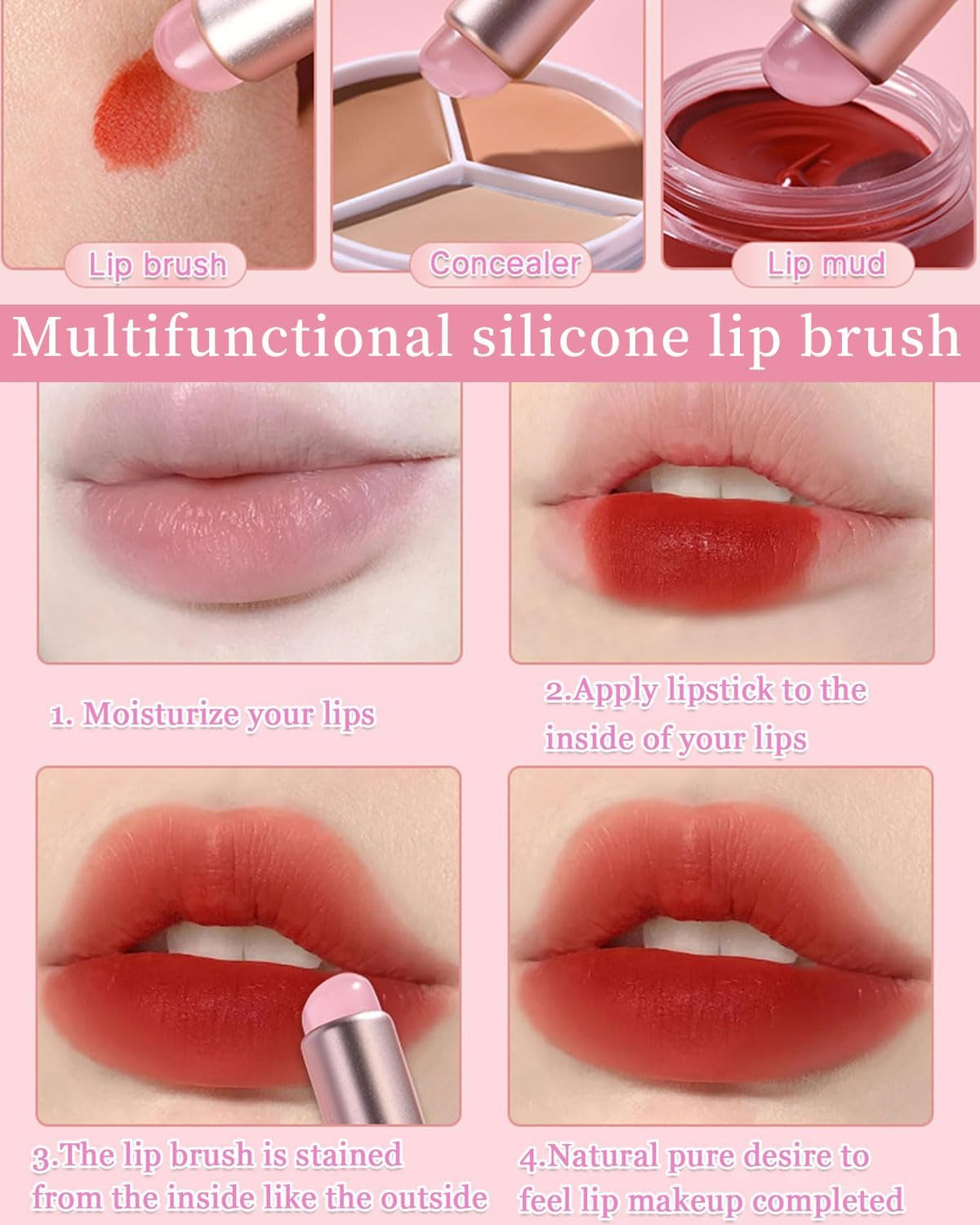 Lip brush

Concealer

Lip mud

Multifunctional silicone lip brush

1. Moisturize your lips

2.Apply lipstick to the inside of your lips

3.The lip brush is stained from the inside like the outside

4.Natural pure desire to feel lip makeup completed