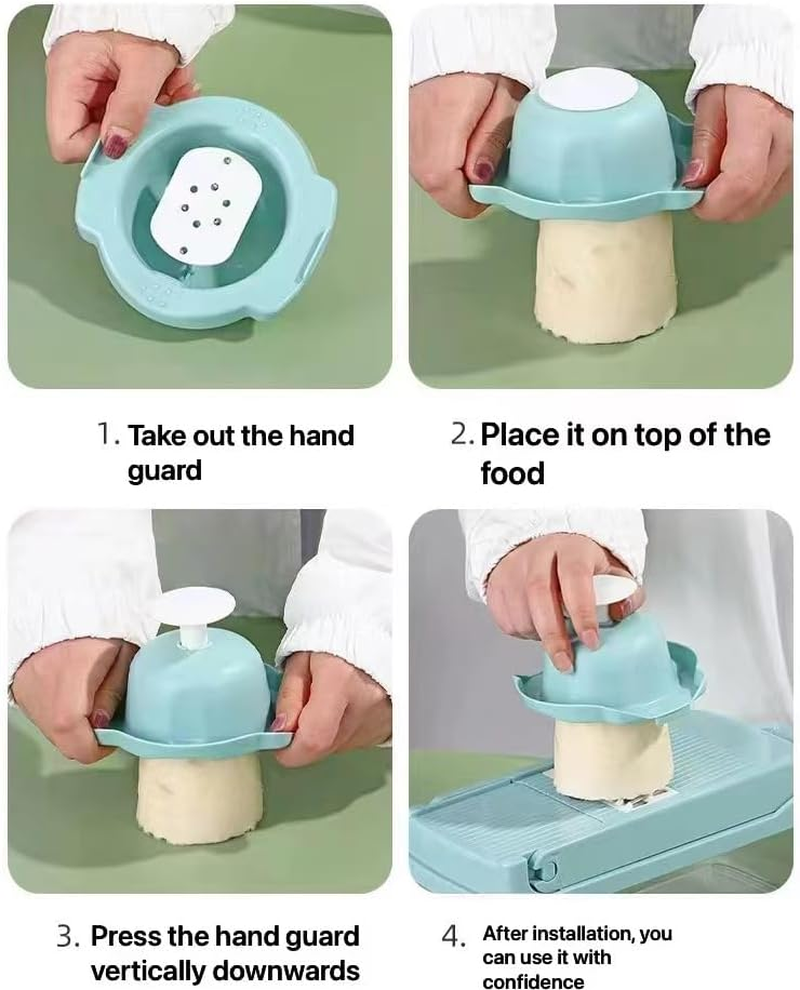 1. Take out the hand guard

2. Place it on top of the food

3. Press the hand guard vertically downwards

4. After installation, you can use it with confidence