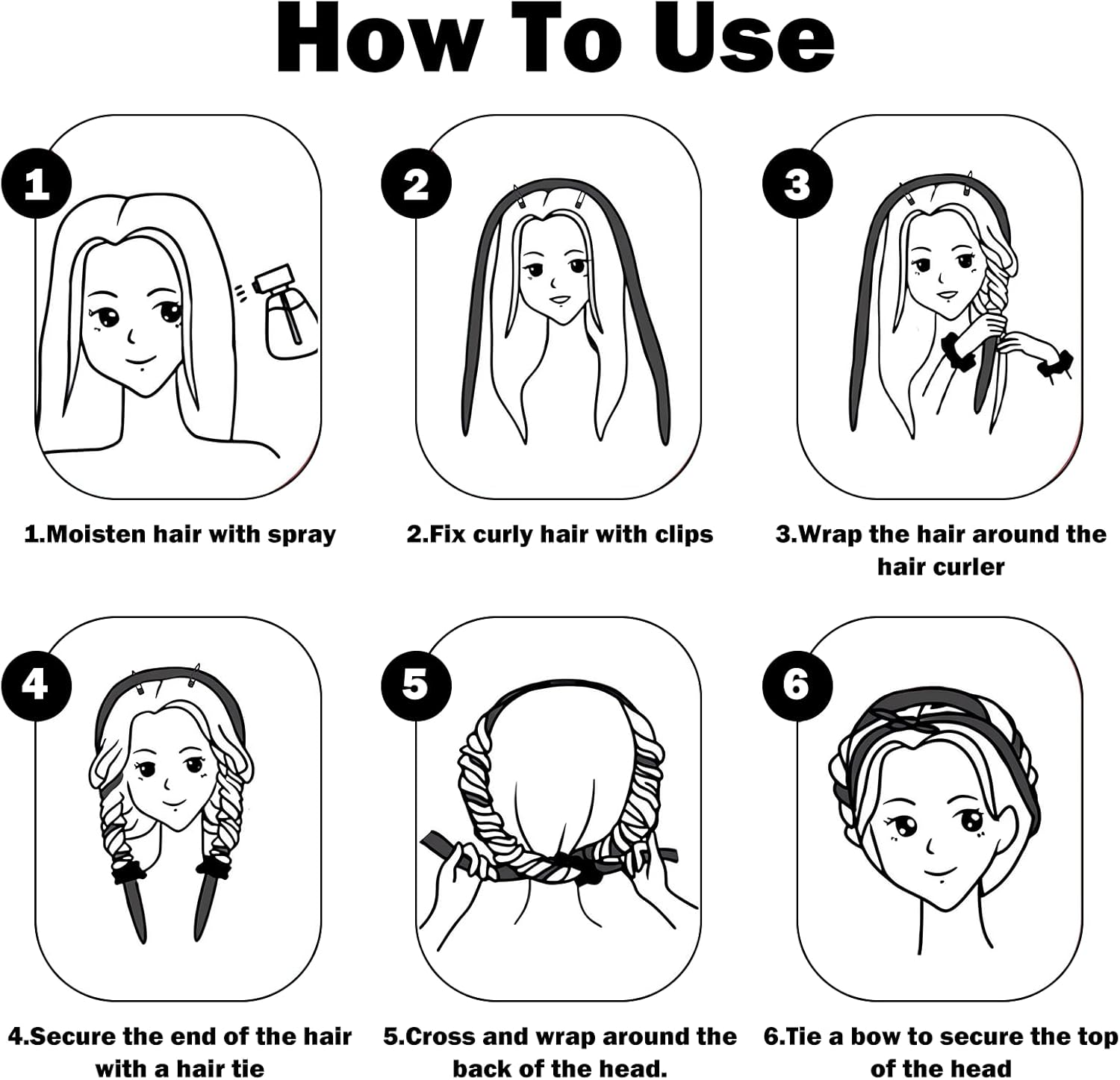 How To Use

1

2

3

1.Moisten hair with spray

2.Fix curly hair with clips

3.Wrap the hair around the hair curler

4

5

6

4.Secure the end of the hair with a hair tie

5.Cross and wrap around the back of the head.

6.Tie a bow to secure the top of the head