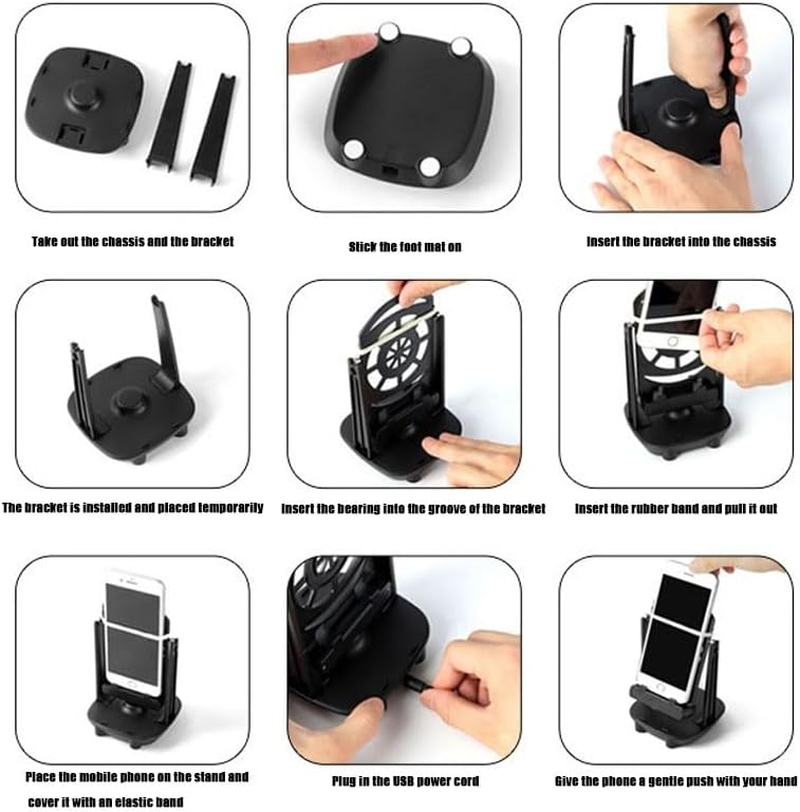 Take out the chassis and the bracket

Stick the foot mat on

Insert the bracket into the chassis

The bracket is installed and placed temporarily

Insert the bearing into the groove of the bracket

Insert the rubber band and pull it out

Place the mobile phone on the stand and cover it with an elastic band

Plug in the USB power cord

Give the phone a gentle push with your hand