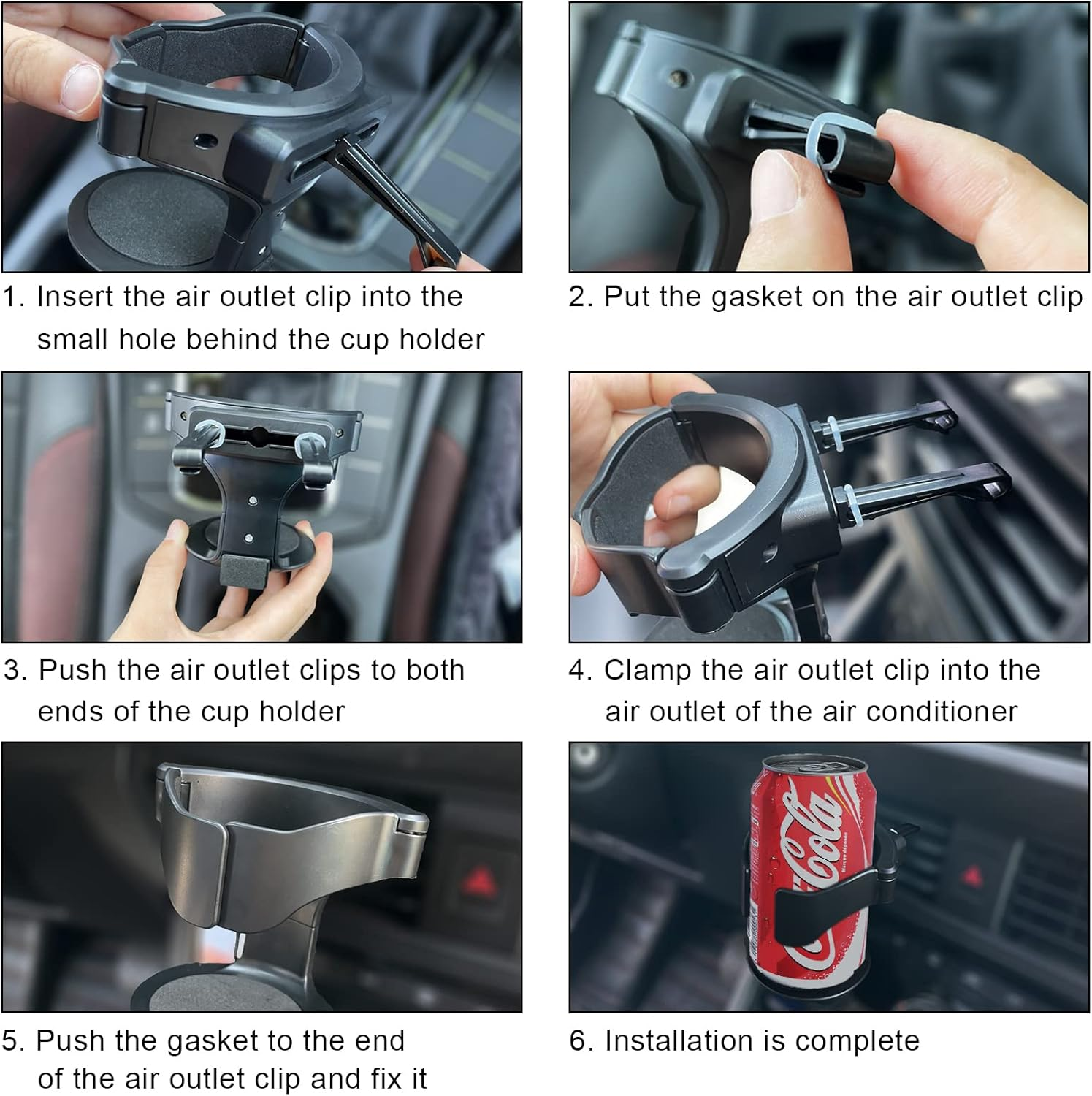 1. Insert the air outlet clip into the small hole behind the cup holder

2. Put the gasket on the air outlet clip

3. Push the air outlet clips to both ends of the cup holder

4. Clamp the air outlet clip into the air outlet of the air conditioner

5. Push the gasket to the end of the air outlet clip and fix it

Coca-Cola

6. Installation is complete