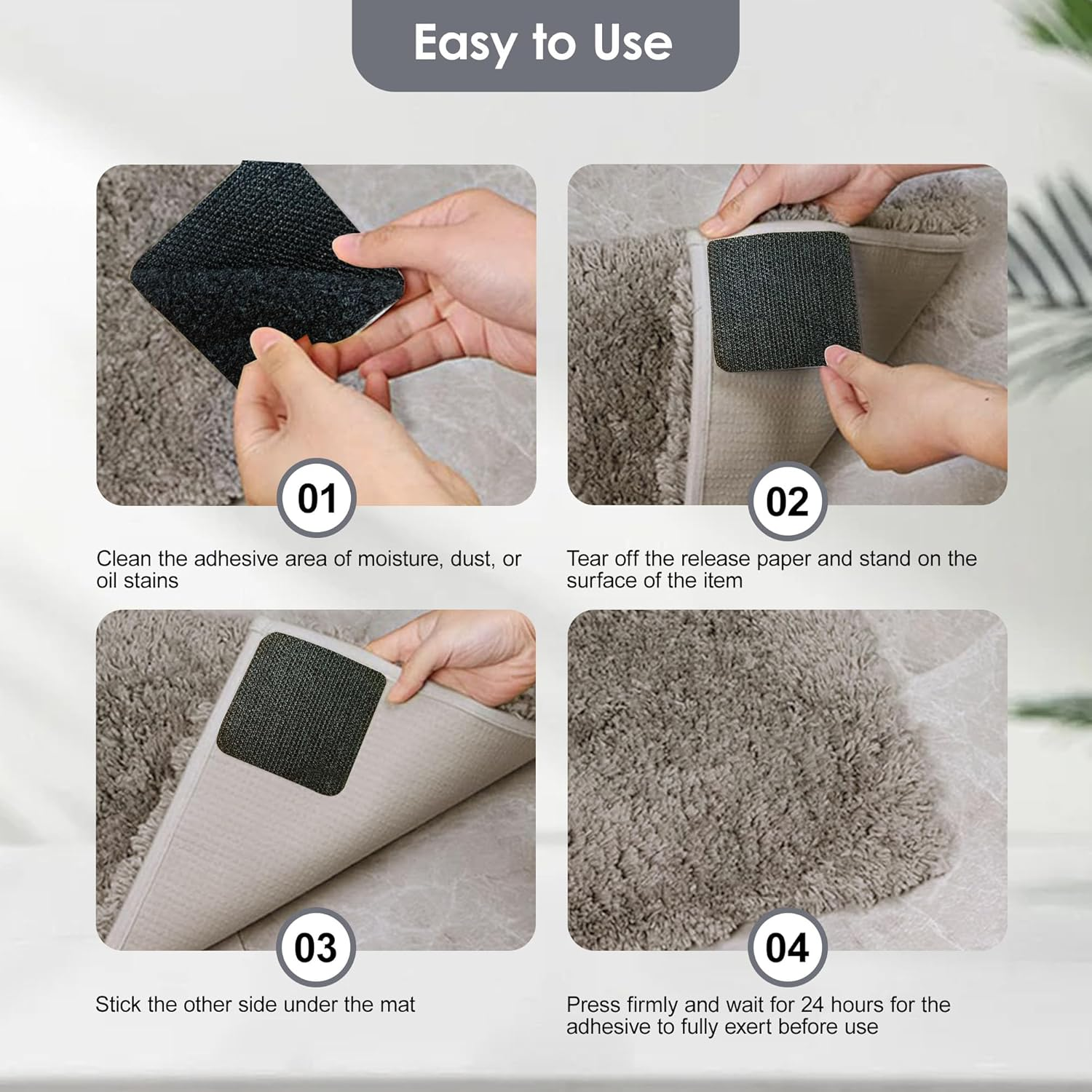 Easy to Use

01

Clean the adhesive area of moisture, dust, or oil stains

02

Tear off the release paper and stand on the surface of the item

03

Stick the other side under the mat

04

Press firmly and wait for 24 hours for the adhesive to fully exert before use