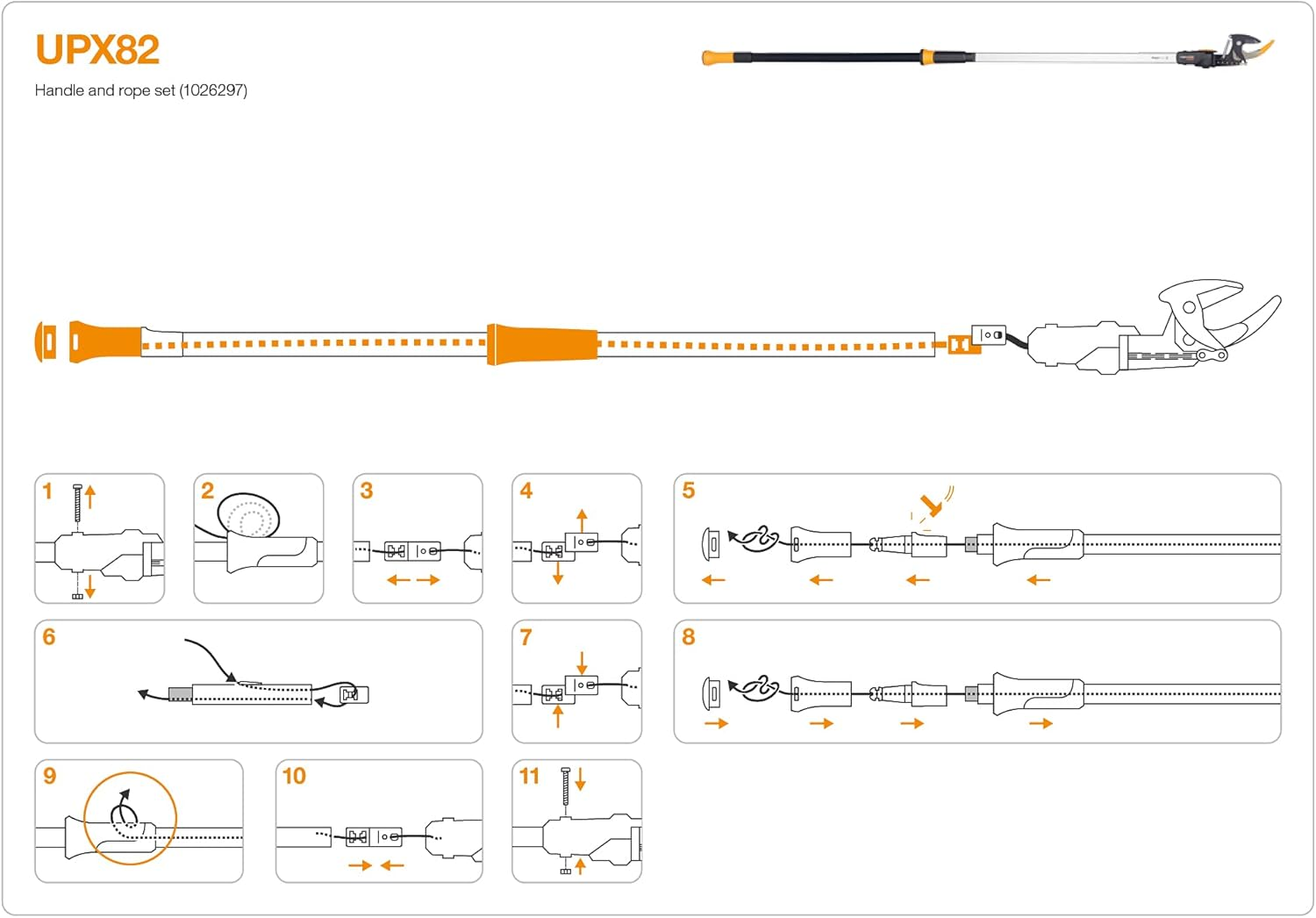 UPX82

Handle and rope set (1026297)

1

2

3

4

5

6

7

8

9

10

11