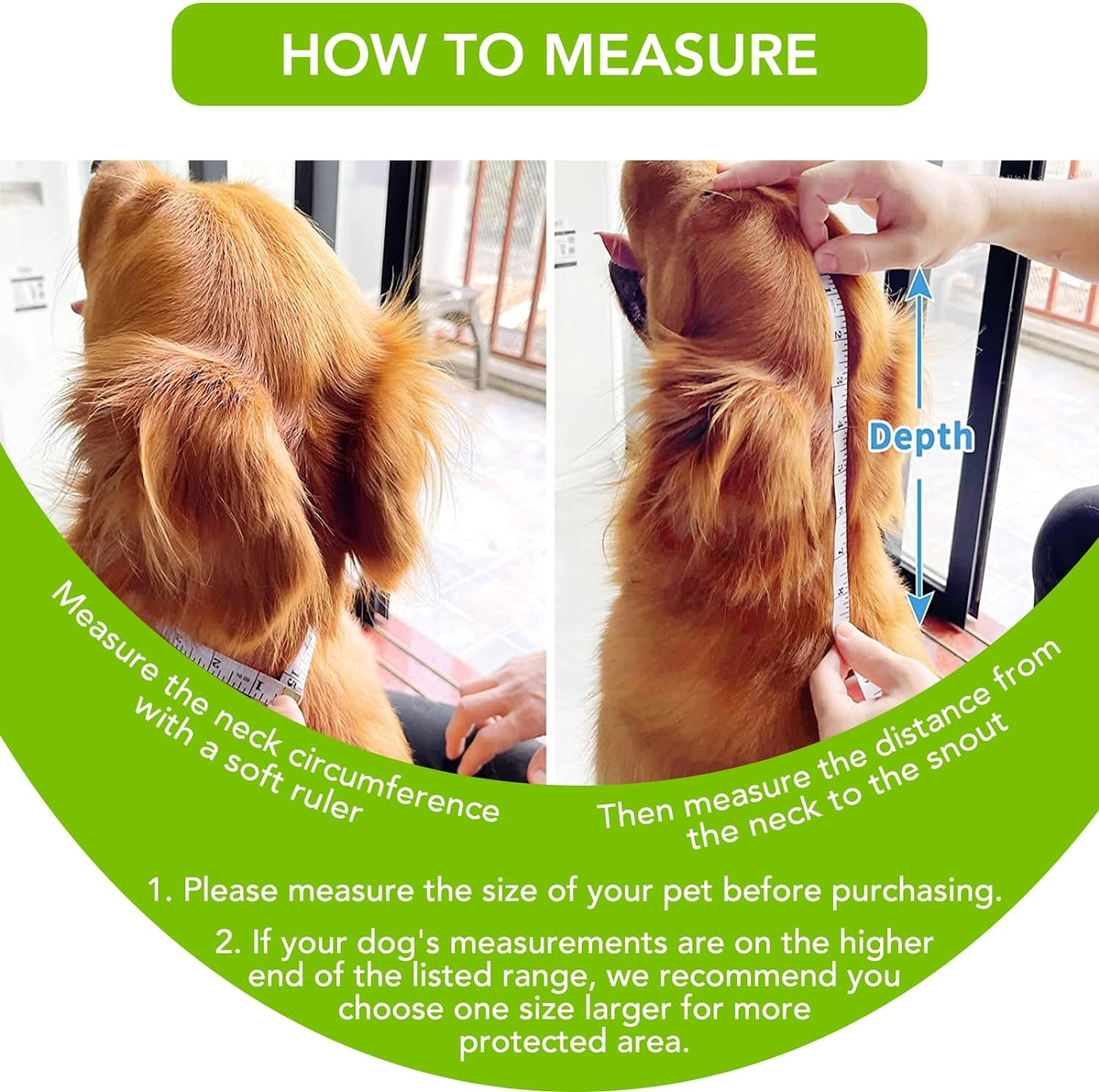 HOW TO MEASURE

Depth

Measure the neck circumference with a soft ruler

Then measure the distance from the neck to the snout

1. Please measure the size of your pet before purchasing.

2. If your dog's measurements are on the higher end of the listed range, we recommend you choose one size larger for more protected area.