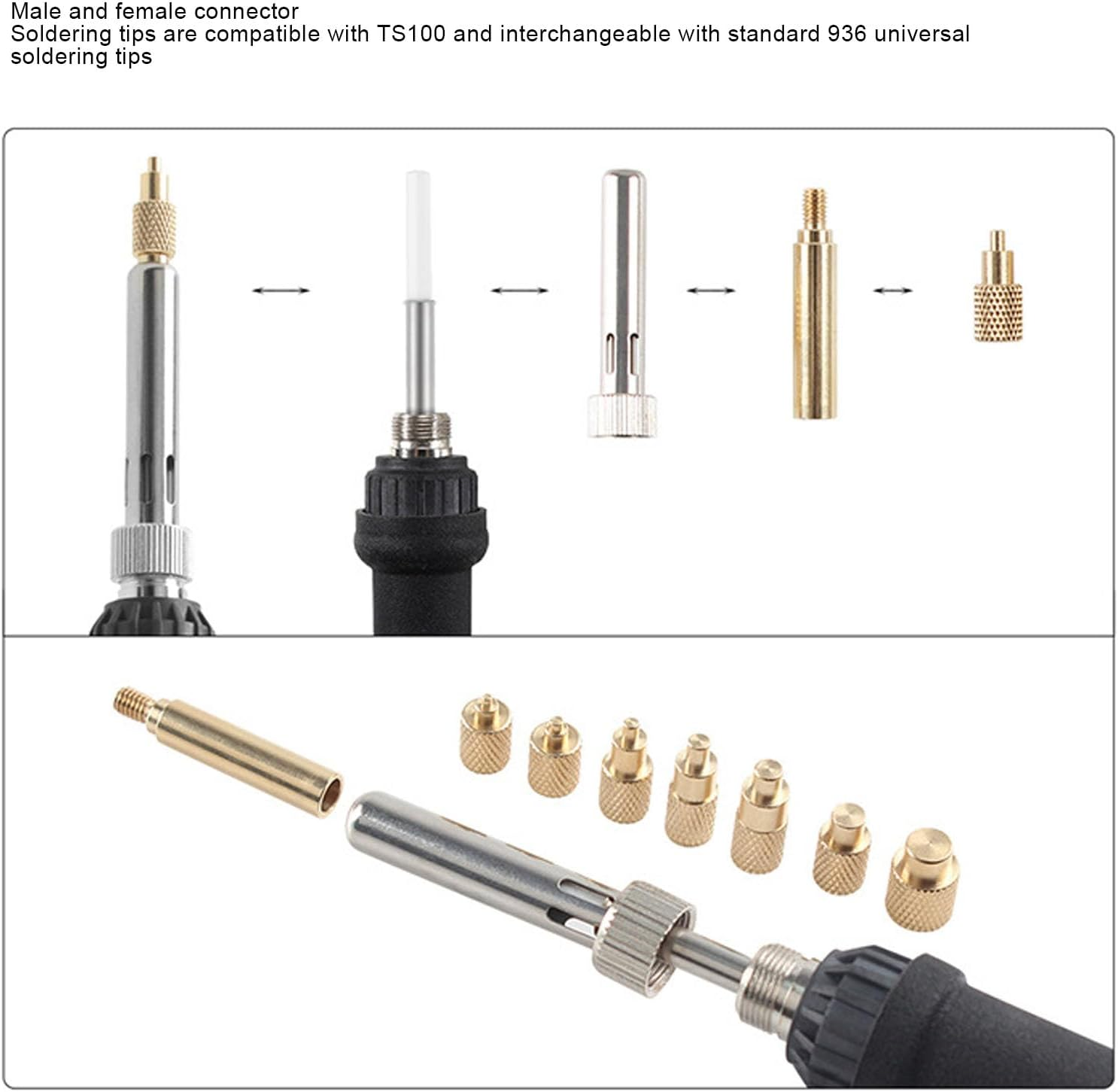 Male and female connector
Soldering tips are compatible with TS100 and interchangeable with standard 936 universal soldering tips