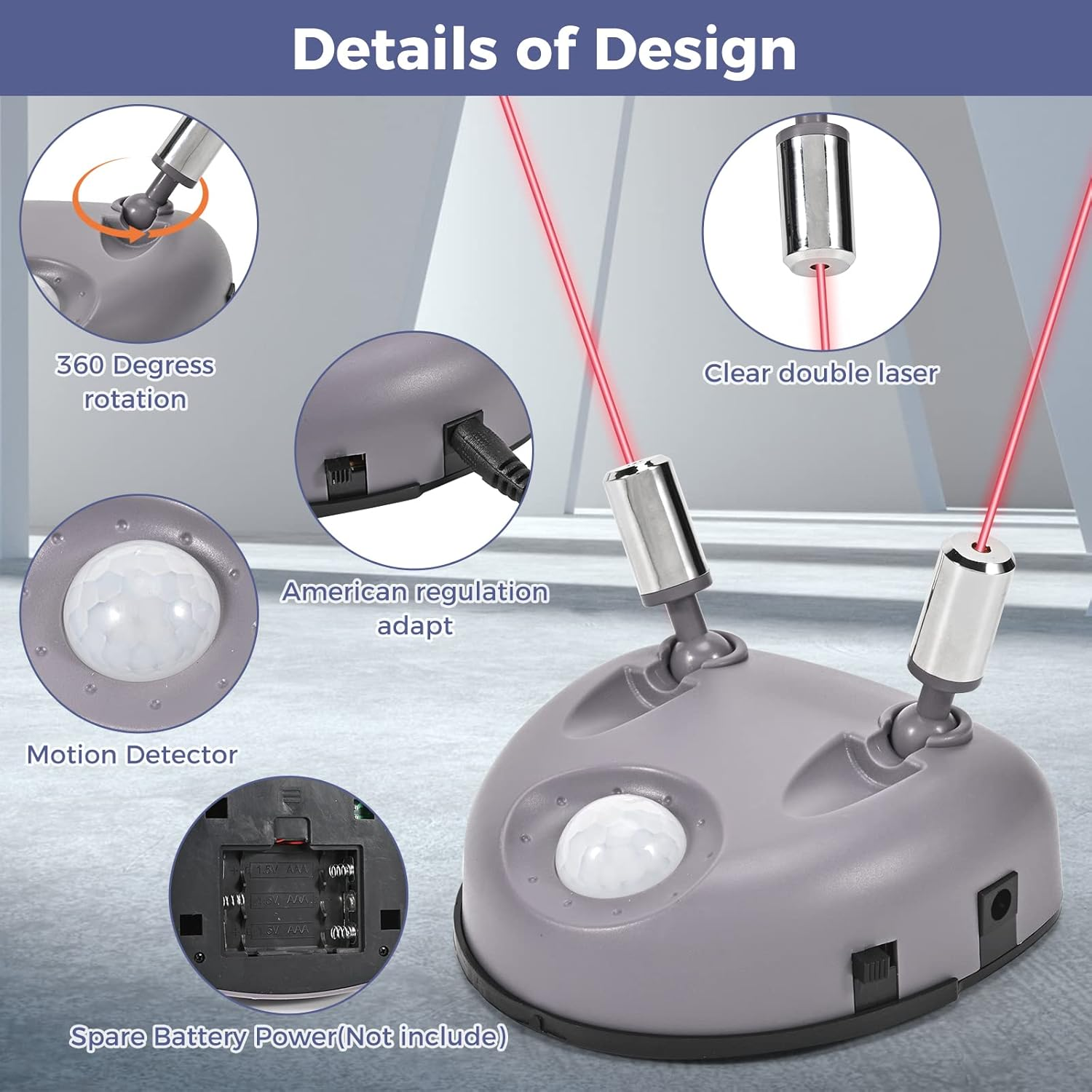 Details of Design

360 Degress rotation

Clear double laser

American regulation adapt

Motion Detector

1.5V AAA
1.5V AAA
1.5V AAA

Spare Battery Power(Not include)