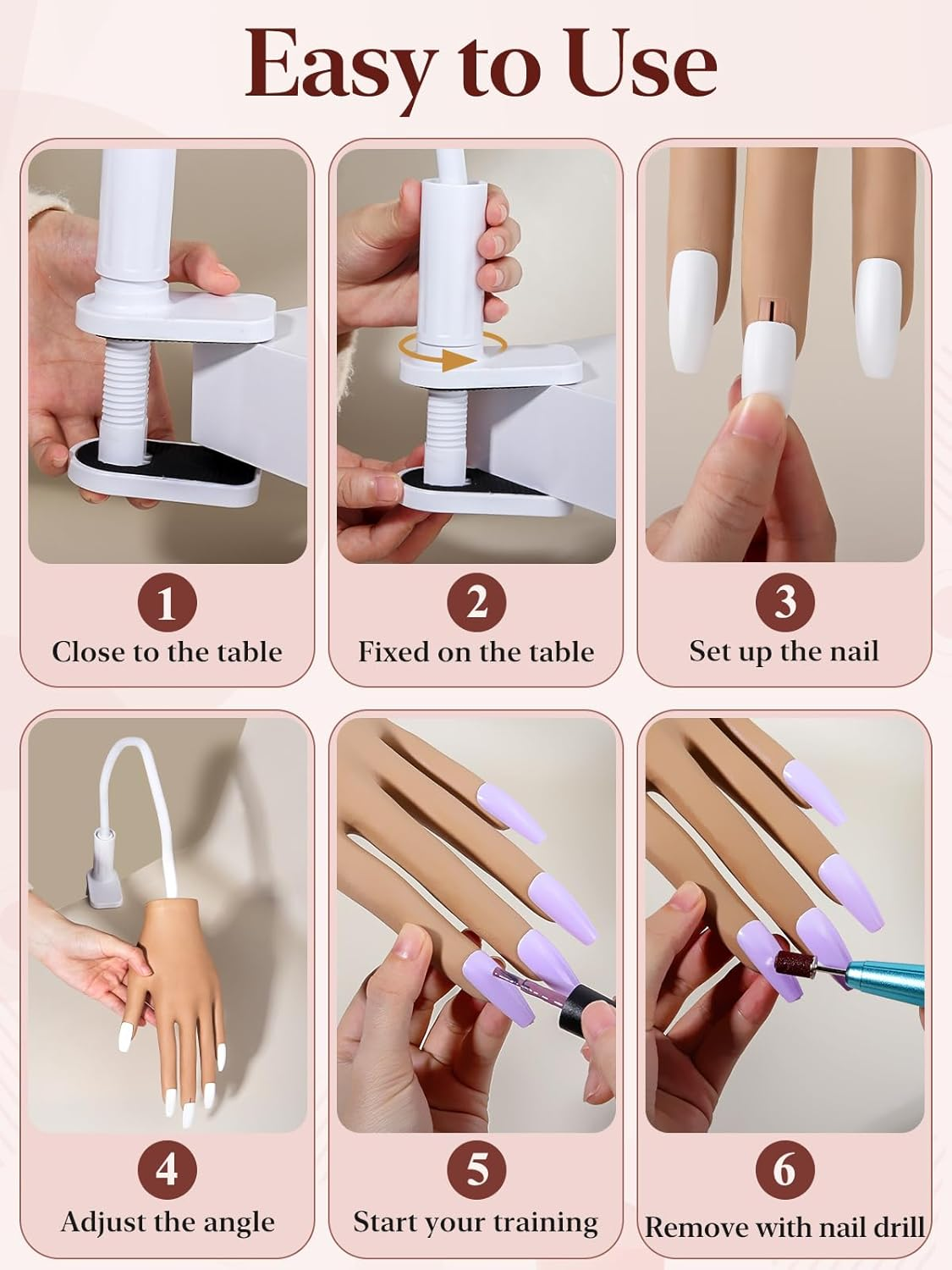 Easy to Use

1
Close to the table

2
Fixed on the table

3
Set up the nail

4
Adjust the angle

5
Start your training

6
Remove with nail drill