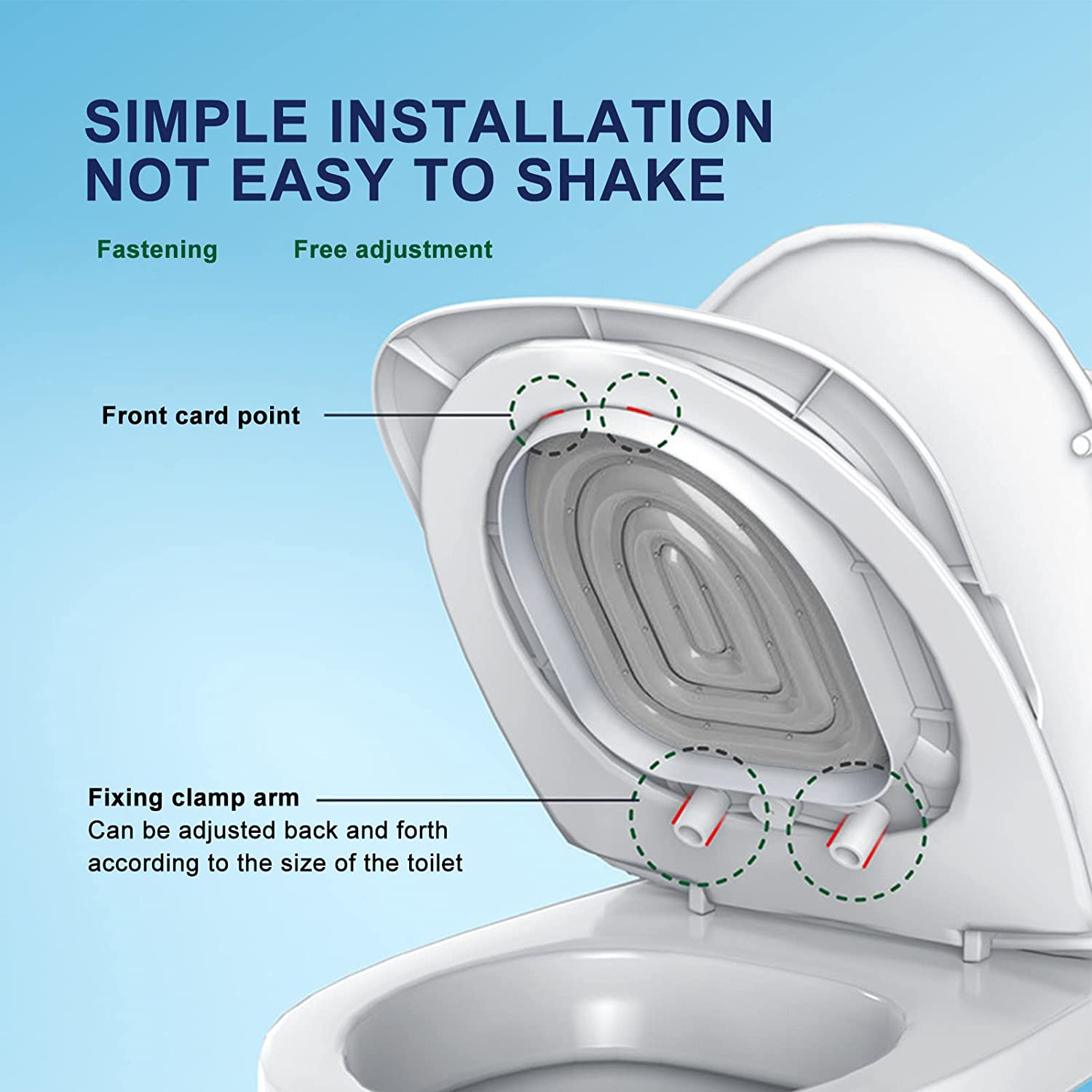 SIMPLE INSTALLATION
NOT EASY TO SHAKE

Fastening

Free adjustment

Front card point

Fixing clamp arm
Can be adjusted back and forth according to the size of the toilet