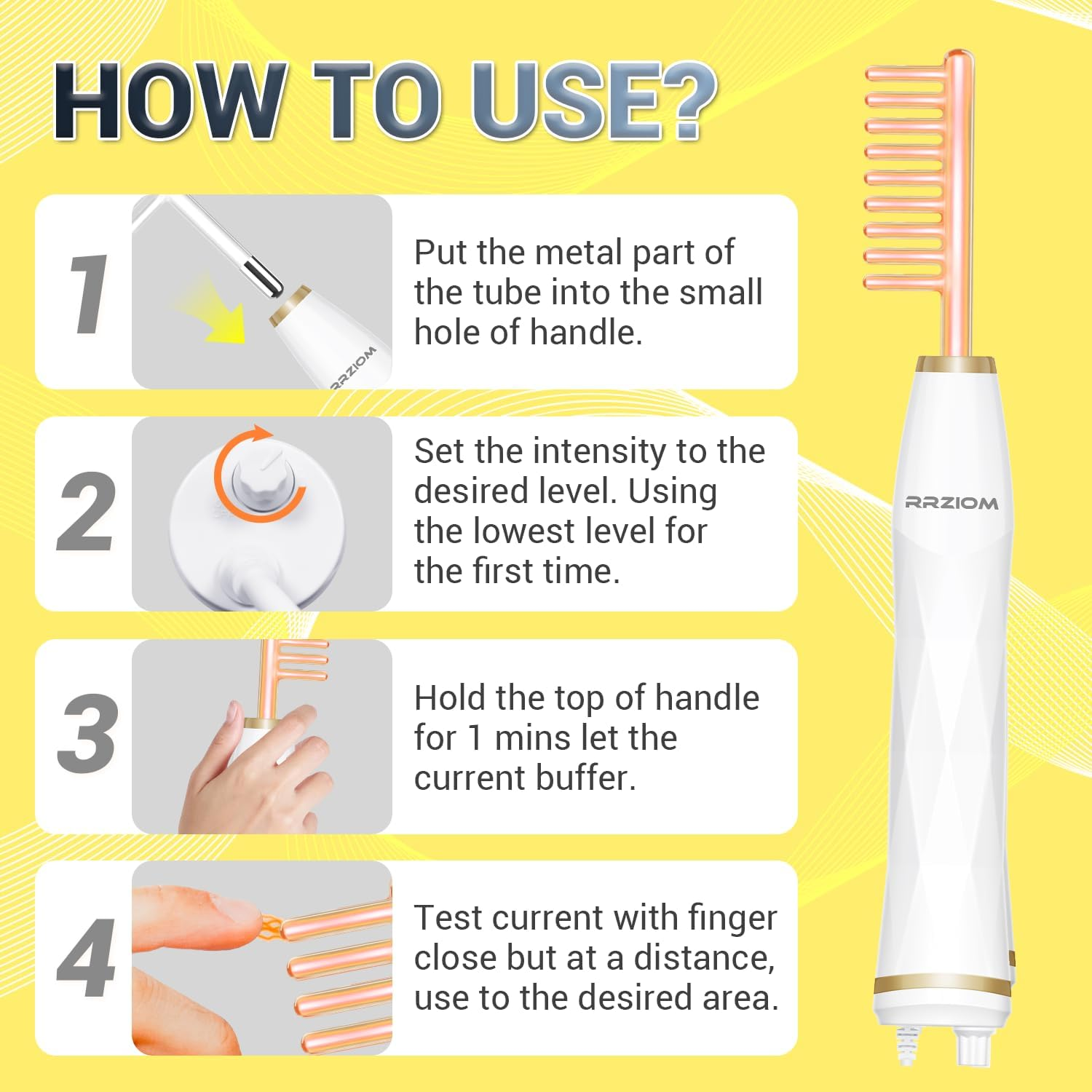 HOW TO USE?

1

RRZIOM

Put the metal part of the tube into the small hole of handle.

2

Set the intensity to the desired level. Using the lowest level for the first time.

3

Hold the top of handle for 1 mins let the current buffer.

4

Test current with finger close but at a distance, use to the desired area.

RRZIOM