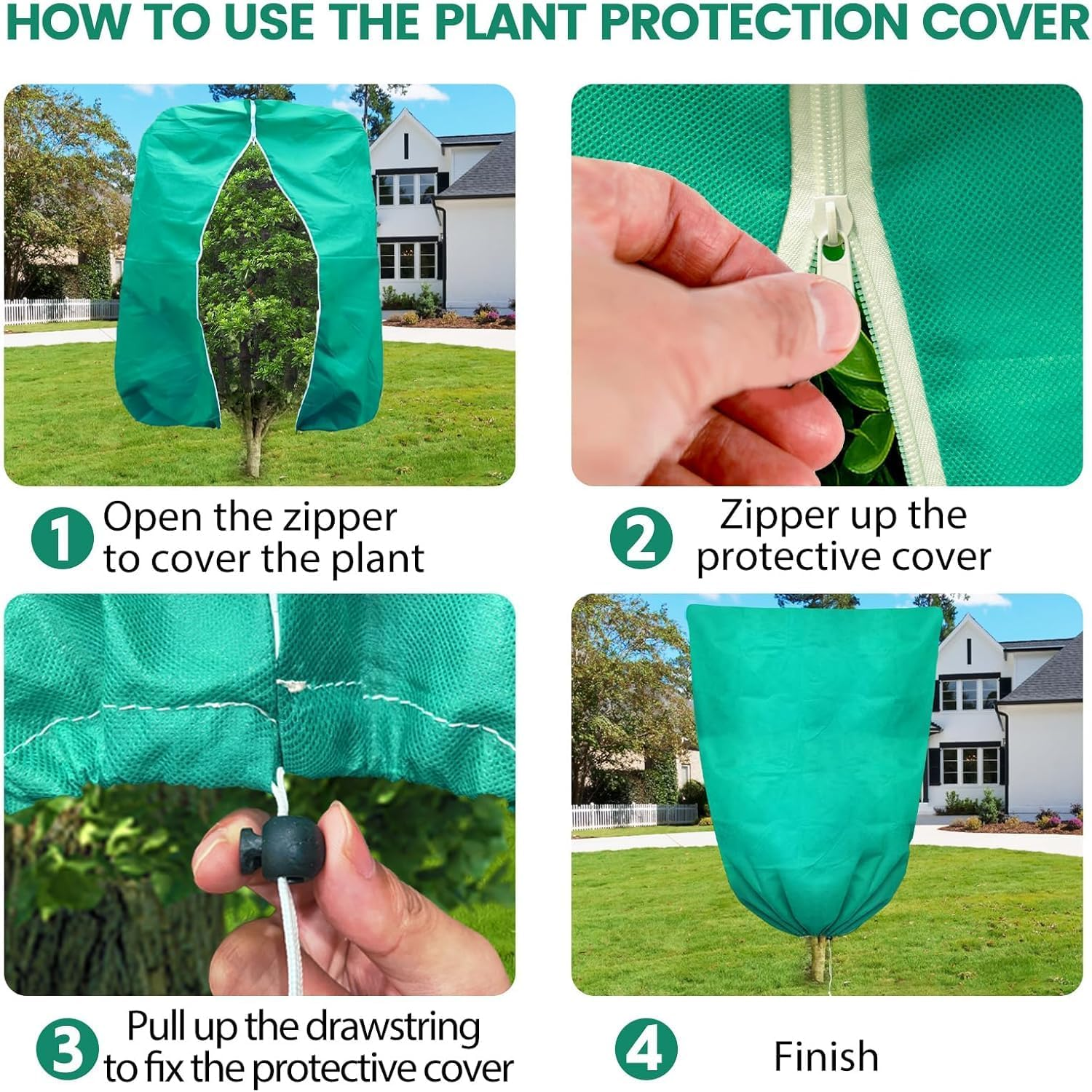 HOW TO USE THE PLANT PROTECTION COVER

1 Open the zipper to cover the plant

2 Zipper up the protective cover

3 Pull up the drawstring to fix the protective cover

4 Finish