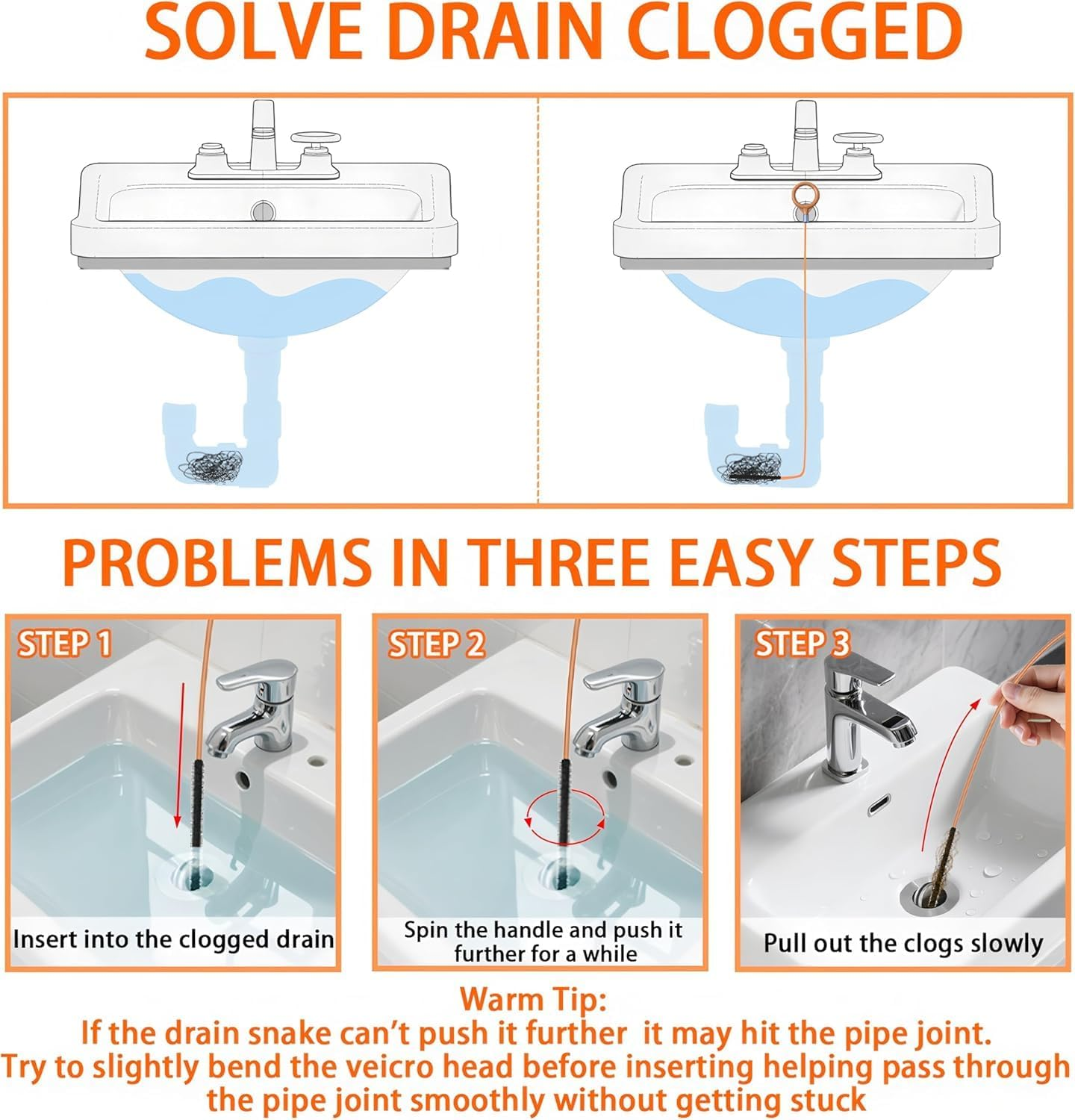 SOLVE DRAIN CLOGGED

PROBLEMS IN THREE EASY STEPS

STEP 1

Insert into the clogged drain

STEP 2

Spin the handle and push it further for a while

STEP 3

Pull out the clogs slowly

Warm Tip:
If the drain snake can't push it further it may hit the pipe joint. Try to slightly bend the veicro head before inserting helping pass through the pipe joint smoothly without getting stuck