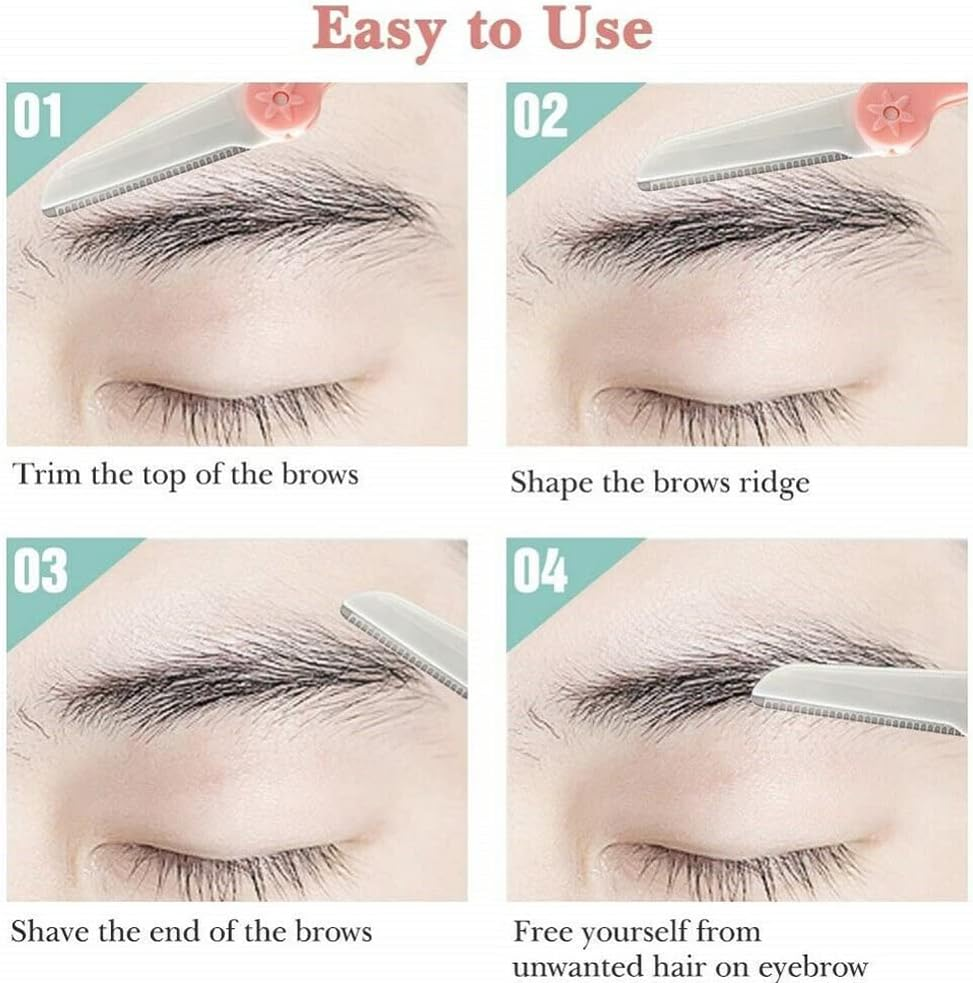 Easy to Use

01

Trim the top of the brows

02

Shape the brows ridge

03

Shave the end of the brows

04

Free yourself from unwanted hair on eyebrow