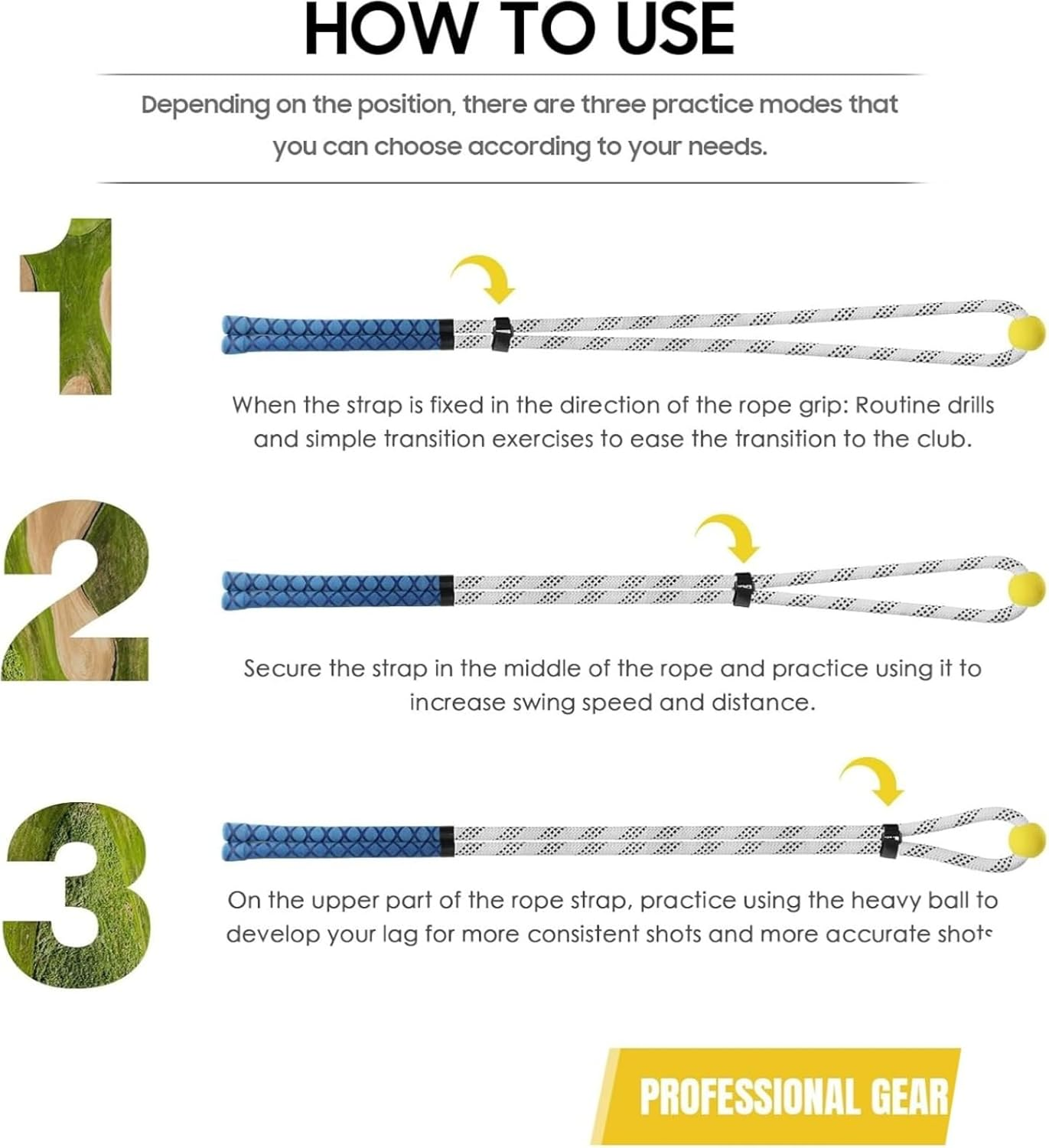 HOW TO USE

Depending on the position, there are three practice modes that you can choose according to your needs.

1

When the strap is fixed in the direction of the rope grip: Routine drills and simple transition exercises to ease the transition to the club.

2

Secure the strap in the middle of the rope and practice using it to increase swing speed and distance.

3

On the upper part of the rope strap, practice using the heavy ball to develop your lag for more consistent shots and more accurate shots

PROFESSIONAL GEAR