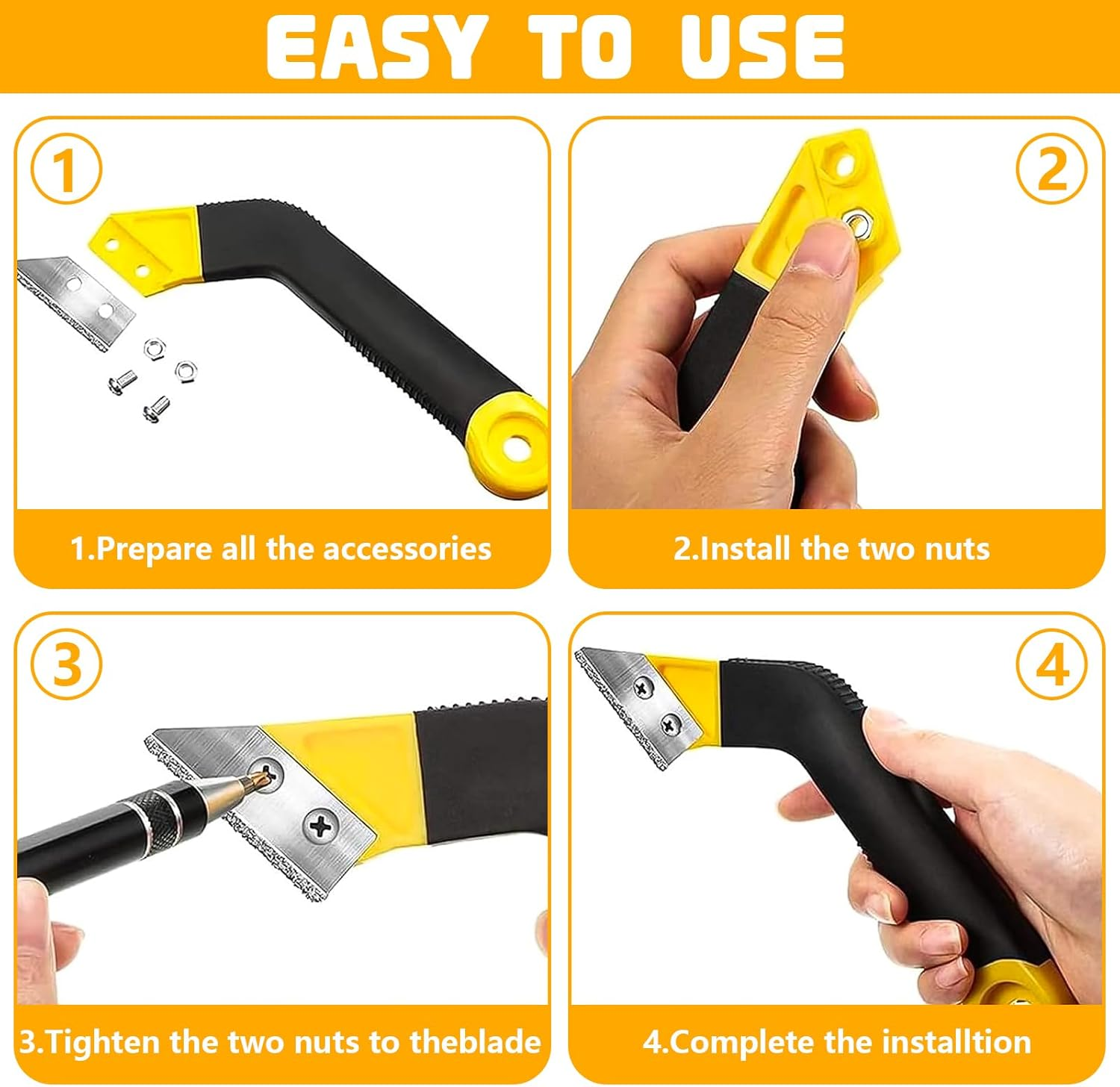 EASY TO USE

1

1.Prepare all the accessories

2

2.Install the two nuts

3

3.Tighten the two nuts to theblade

4

4.Complete the installtion