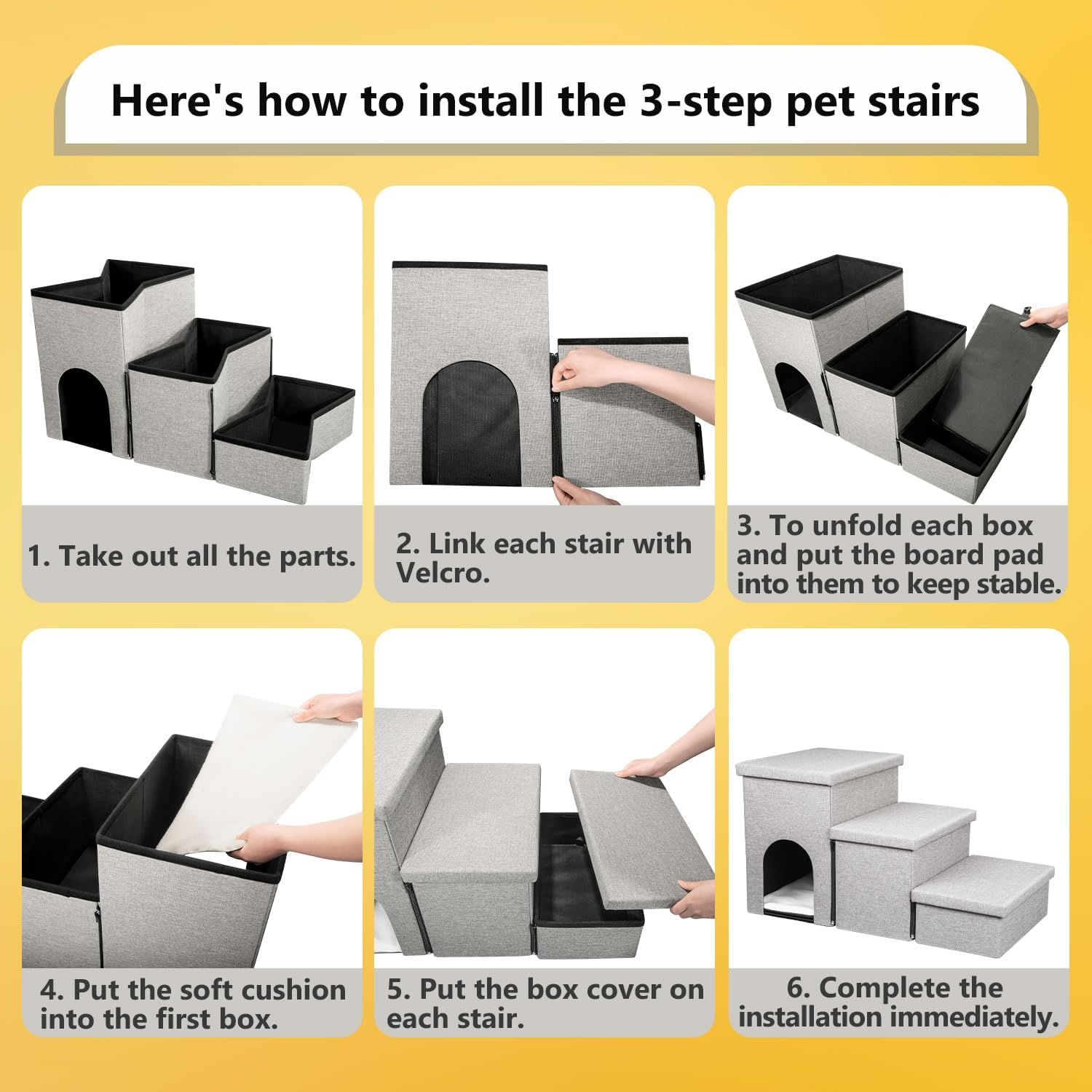 Here's how to install the 3-step pet stairs

1. Take out all the parts.

2. Link each stair with Velcro.

3. To unfold each box and put the board pad into them to keep stable.

4. Put the soft cushion into the first box.

5. Put the box cover on each stair.

6. Complete the installation immediately.