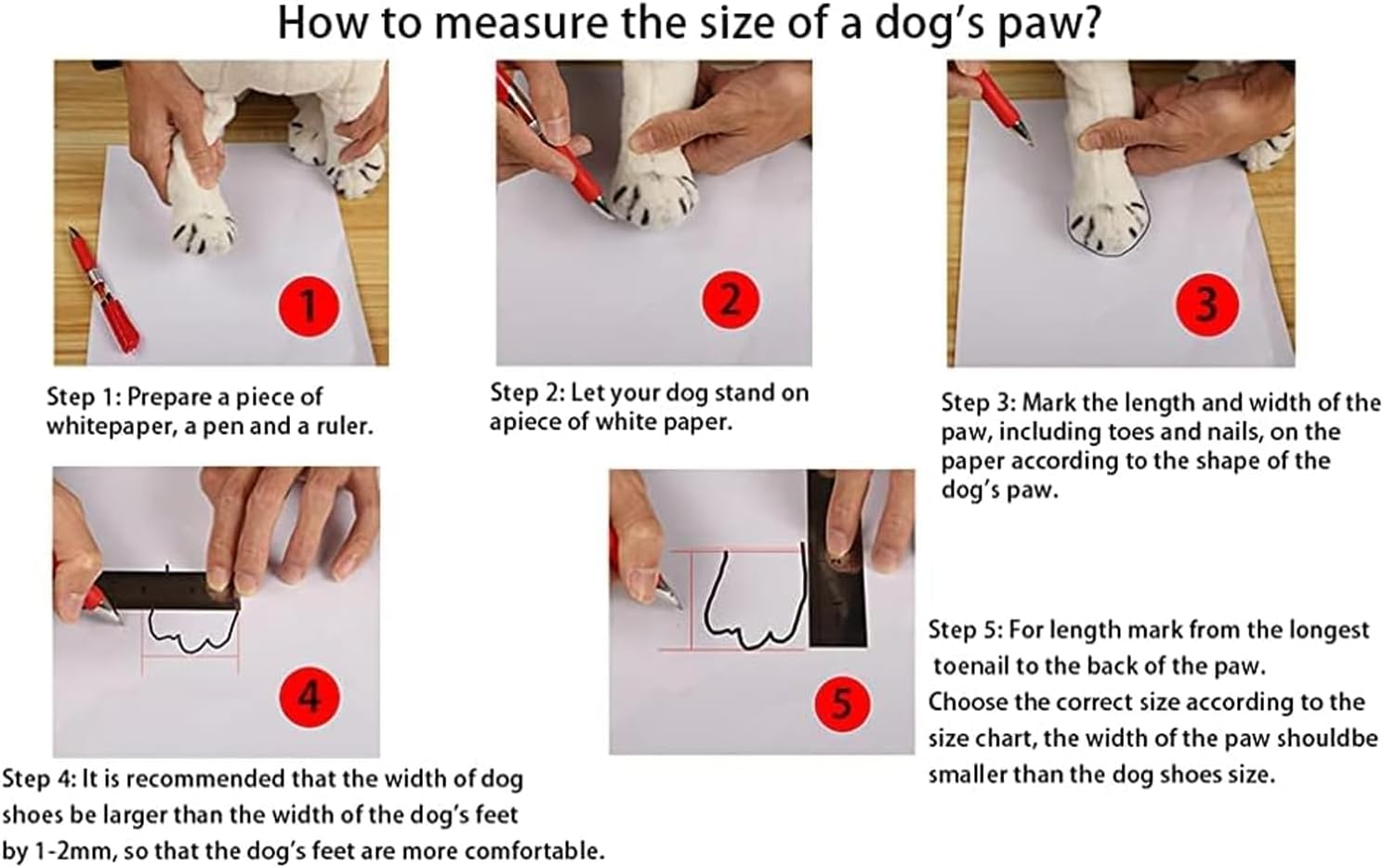 How to measure the size of a dog's paw?

1

Step 1: Prepare a piece of whitepaper, a pen and a ruler.

2

Step 2: Let your dog stand on apiece of white paper.

3

Step 3: Mark the length and width of the paw, including toes and nails, on the paper according to the shape of the dog's paw.

4

Step 4: It is recommended that the width of dog shoes be larger than the width of the dog's feet by 1-2mm, so that the dog's feet are more comfortable.

5

Step 5: For length mark from the longest toenail to the back of the paw.
Choose the correct size according to the size chart, the width of the paw shouldbe smaller than the dog shoes size.