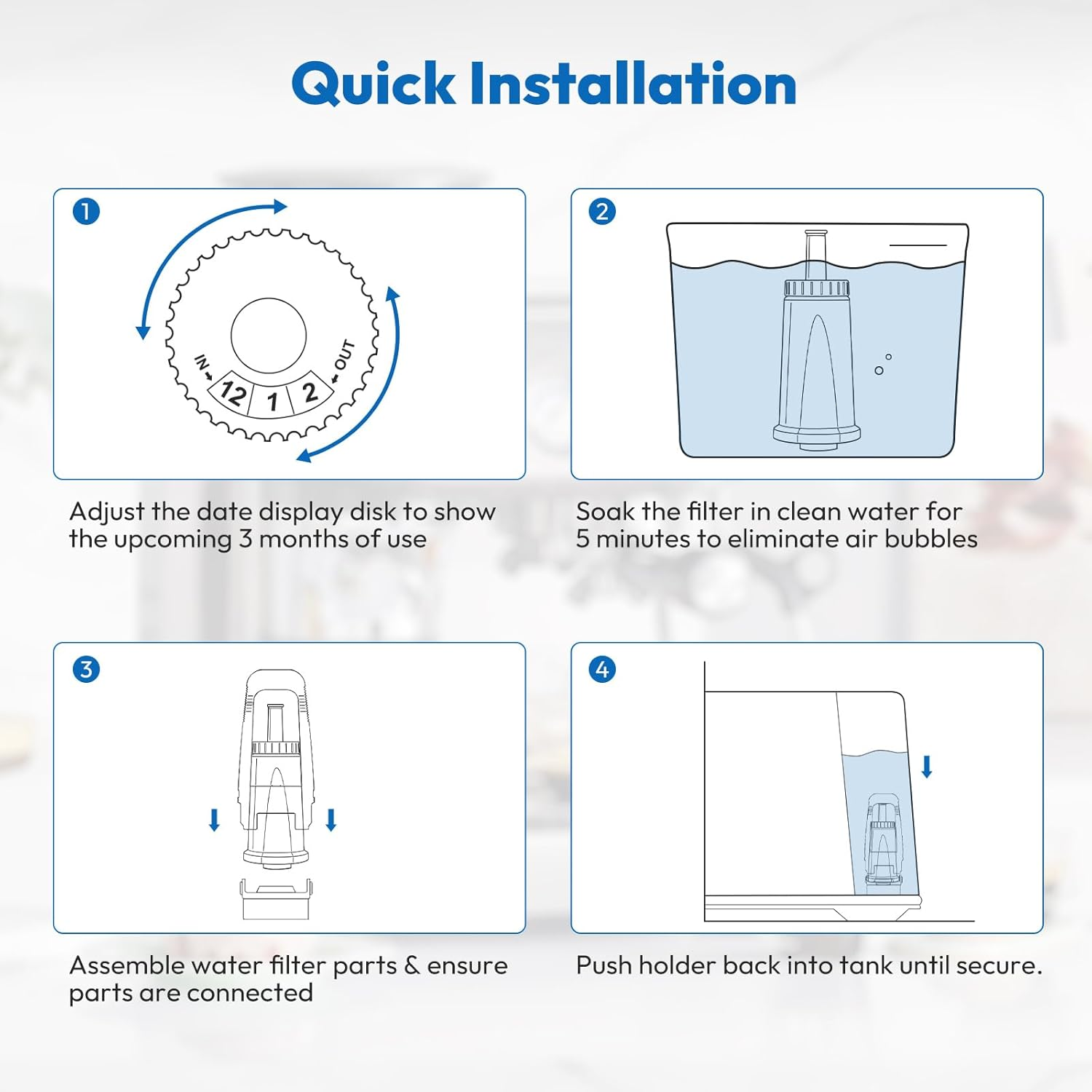 Quick Installation

1

IN 12 1 2 OUT

Adjust the date display disk to show the upcoming 3 months of use

2

Soak the filter in clean water for 5 minutes to eliminate air bubbles

3

Assemble water filter parts & ensure parts are connected

4

Push holder back into tank until secure.