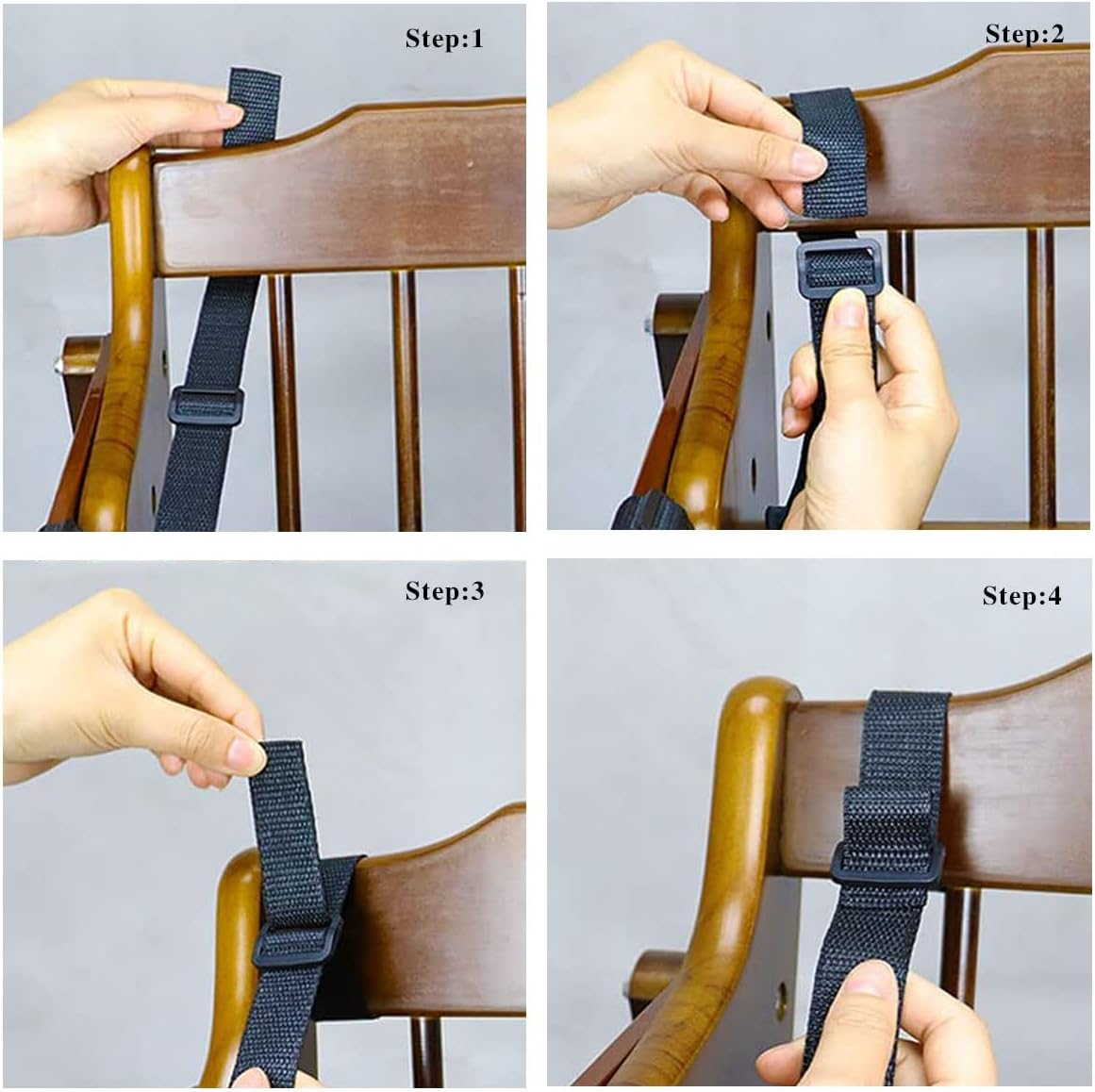 Step:1

Step:2

Step:3

Step:4