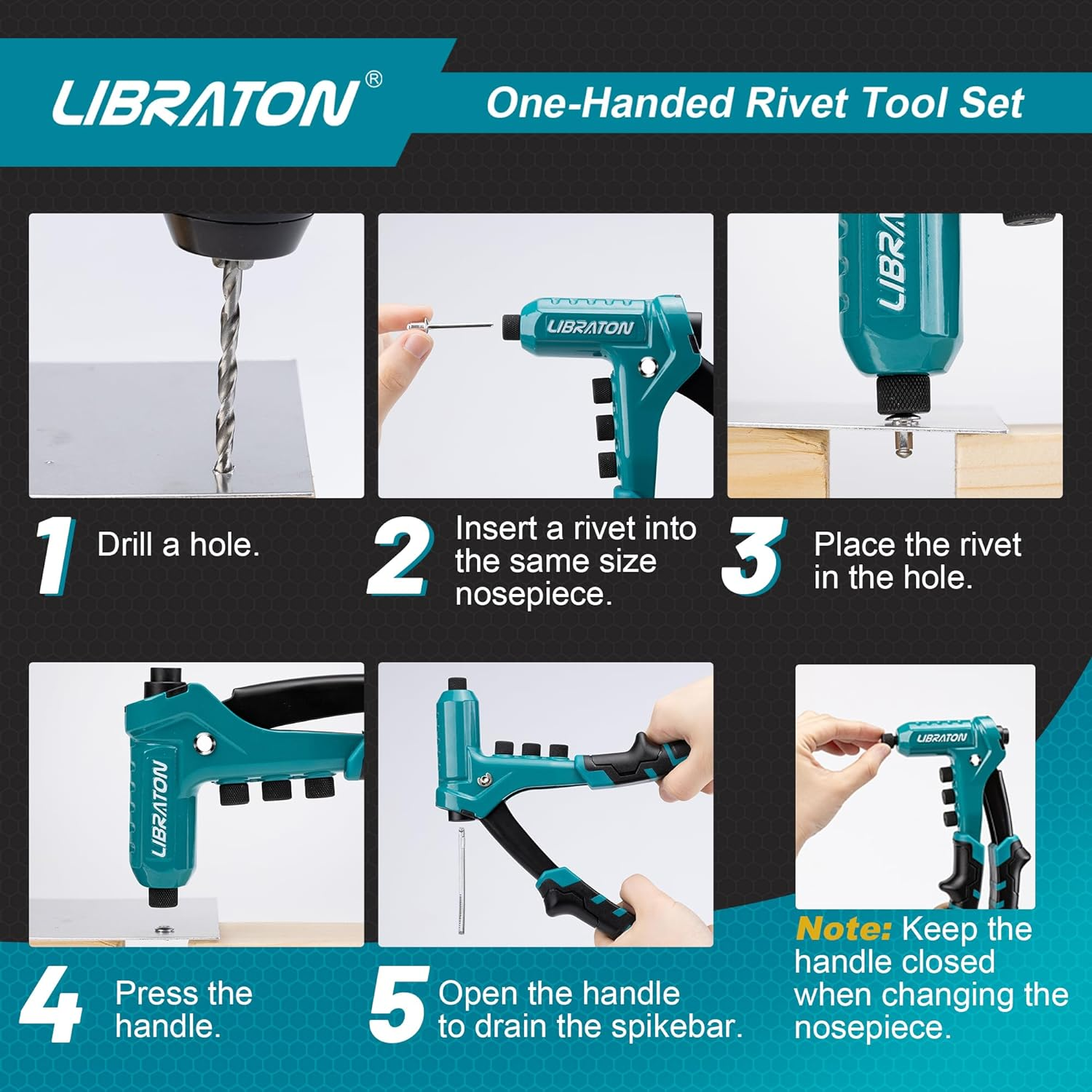 LIBRATON®

One-Handed Rivet Tool Set

LIBRATON

LIBRA

1 Drill a hole.

2 Insert a rivet into the same size nosepiece.

3 Place the rivet in the hole.

LIBRATON

LIBRATON

4 Press the handle.

5 Open the handle to drain the spikebar.

Note: Keep the handle closed when changing the nosepiece.