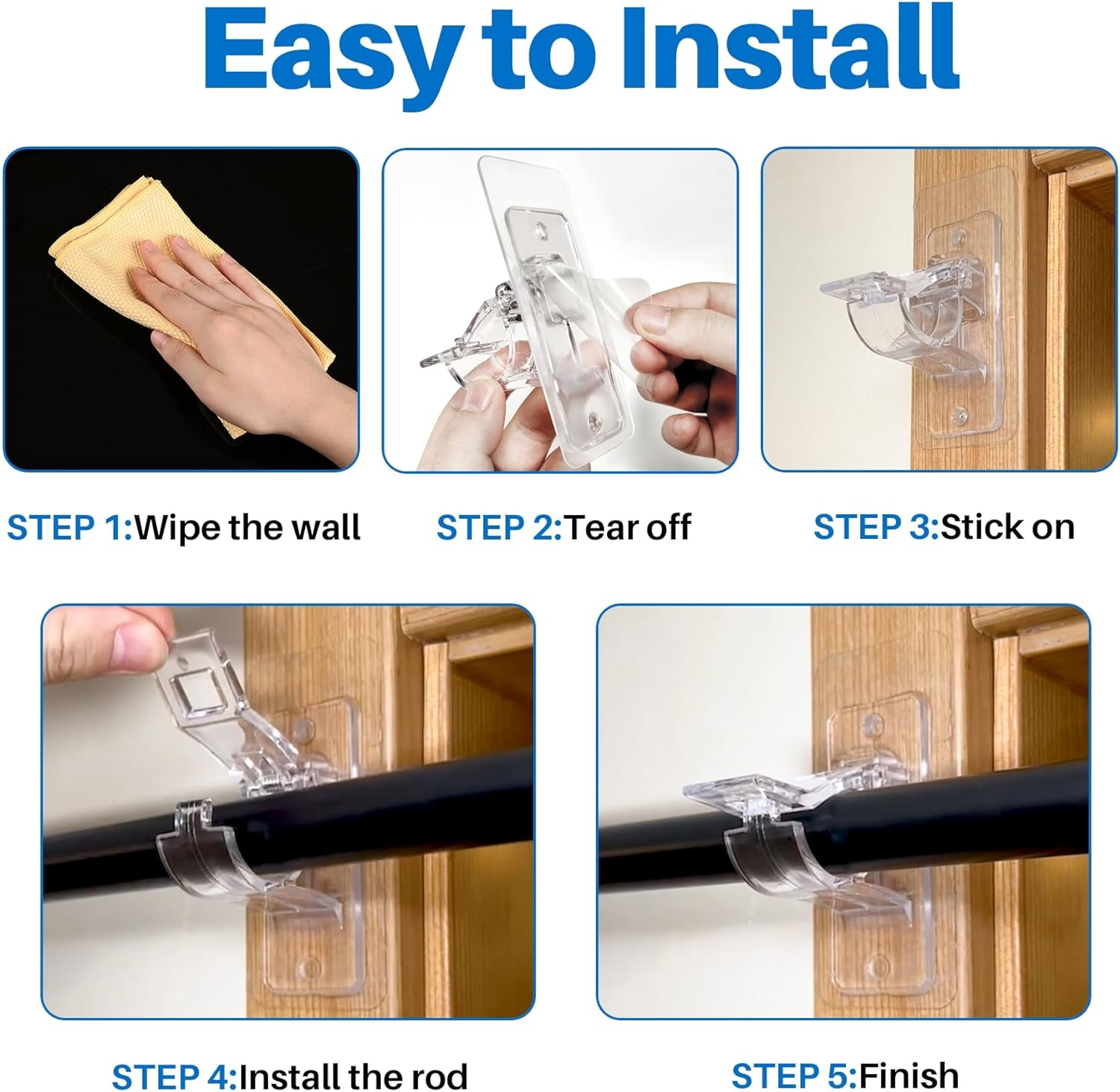 Easy to Install

STEP 1:Wipe the wall

STEP 2:Tear off

STEP 3:Stick on

STEP 4:Install the rod

STEP 5:Finish