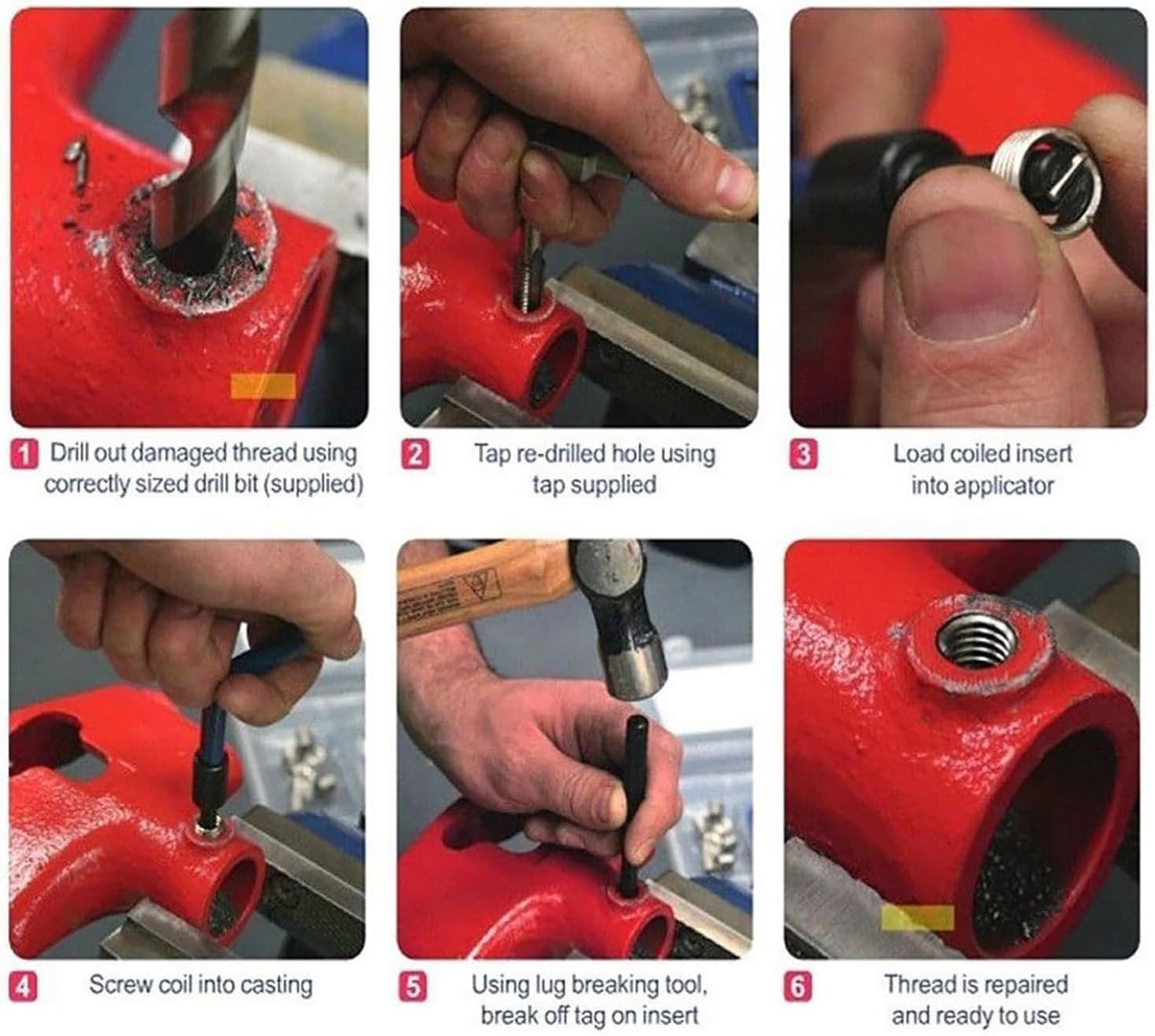 1 Drill out damaged thread using correctly sized drill bit (supplied)

2 Tap re-drilled hole using tap supplied

3 Load coiled insert into applicator

4 Screw coil into casting

5 Using lug breaking tool, break off tag on insert

6 Thread is repaired and ready to use