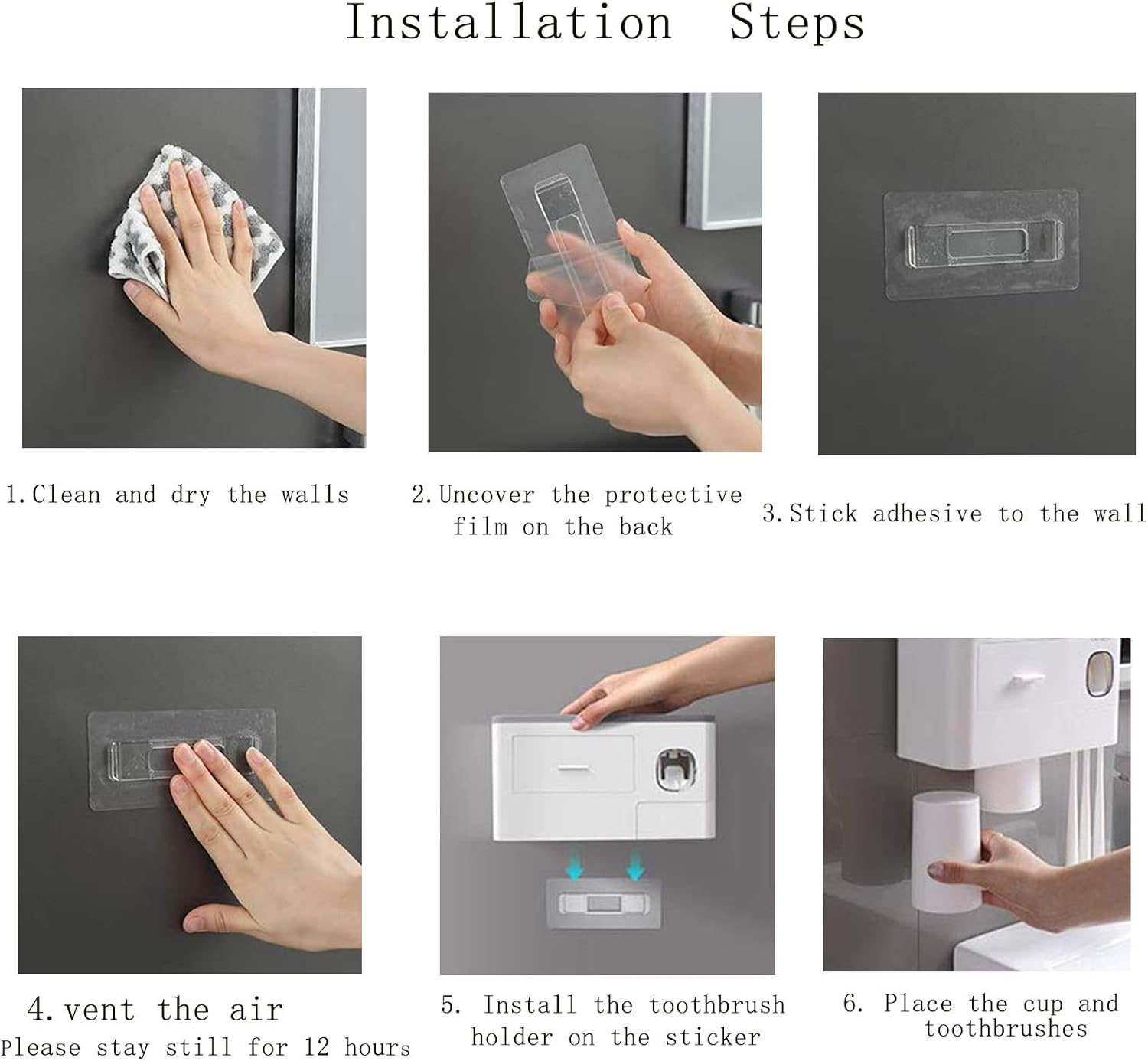 Installation Steps

1.Clean and dry the walls

2.Uncover the protective film on the back

3.Stick adhesive to the wall

4.vent the air
Please stay still for 12 hours

5. Install the toothbrush holder on the sticker

6. Place the cup and toothbrushes