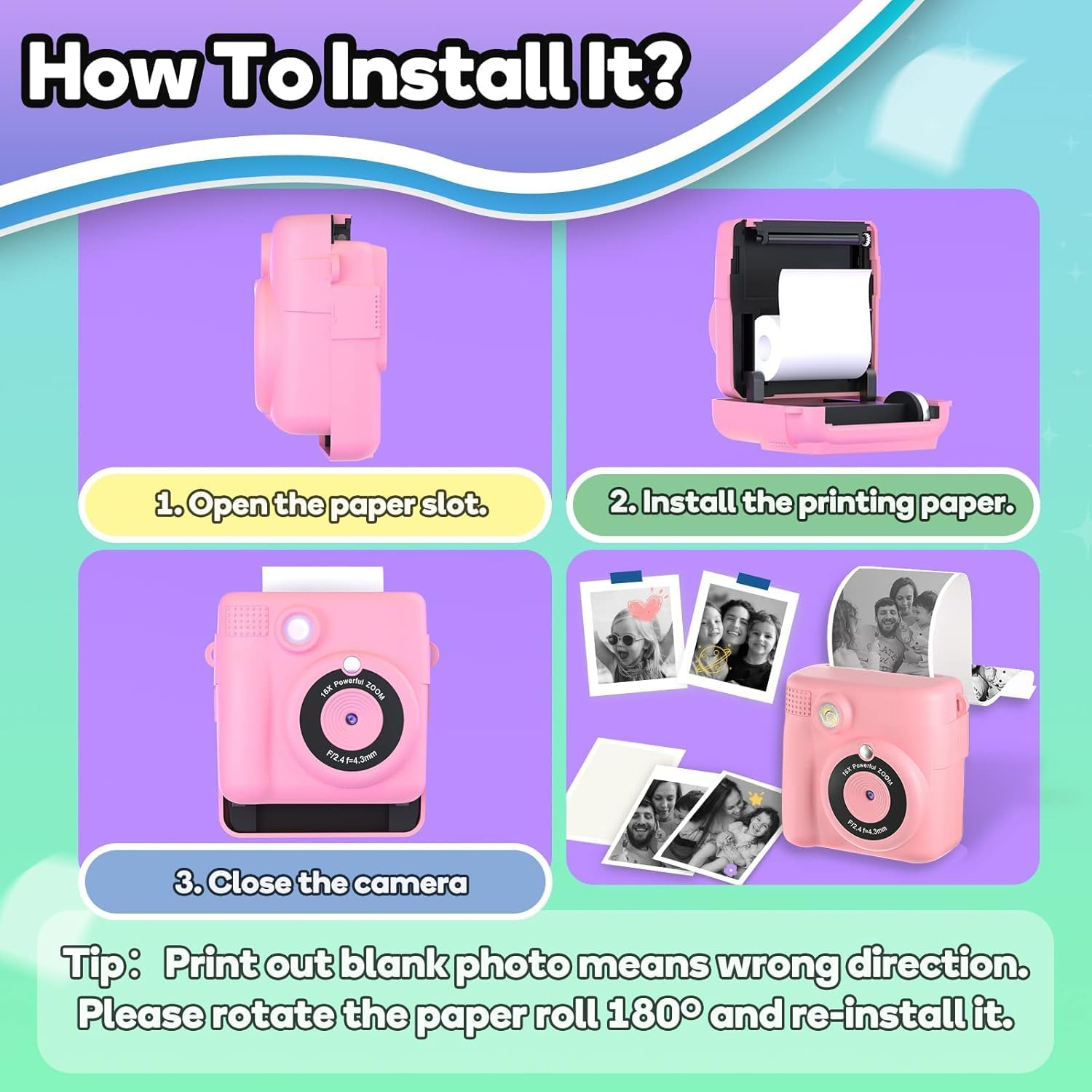 How To Install It?

1. Open the paper slot.

2. Install the printing paper.

16X Powerful ZOOM

F/2.4 f=4.3mm

3. Close the camera

16X Powerful ZOOM

F/2.4 f=4.3mm

Tip: Print out blank photo means wrong direction. Please rotate the paper roll 180° and re-install it.