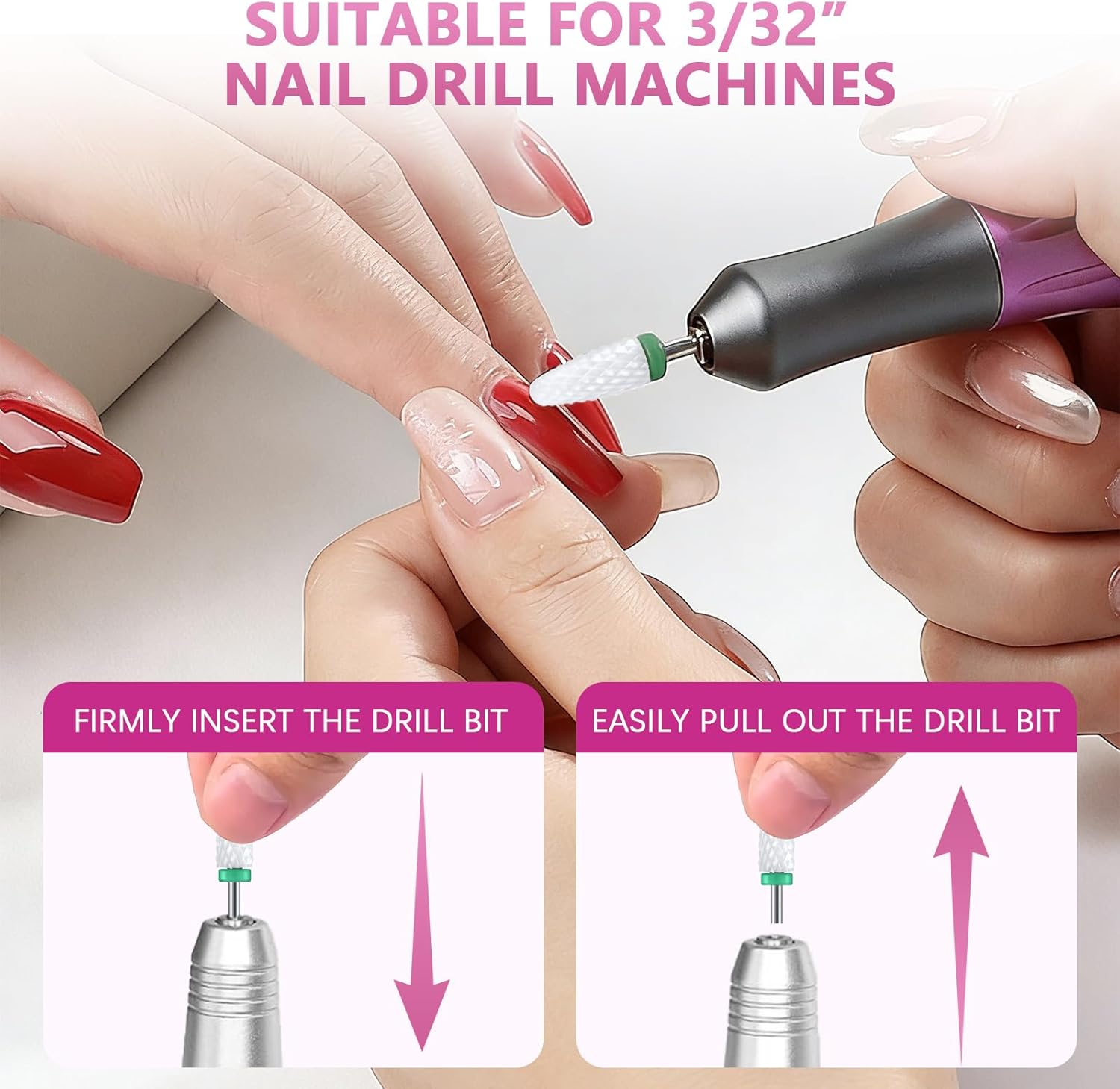 SUITABLE FOR 3/32”
NAIL DRILL MACHINES

FIRMLY INSERT THE DRILL BIT

EASILY PULL OUT THE DRILL BIT