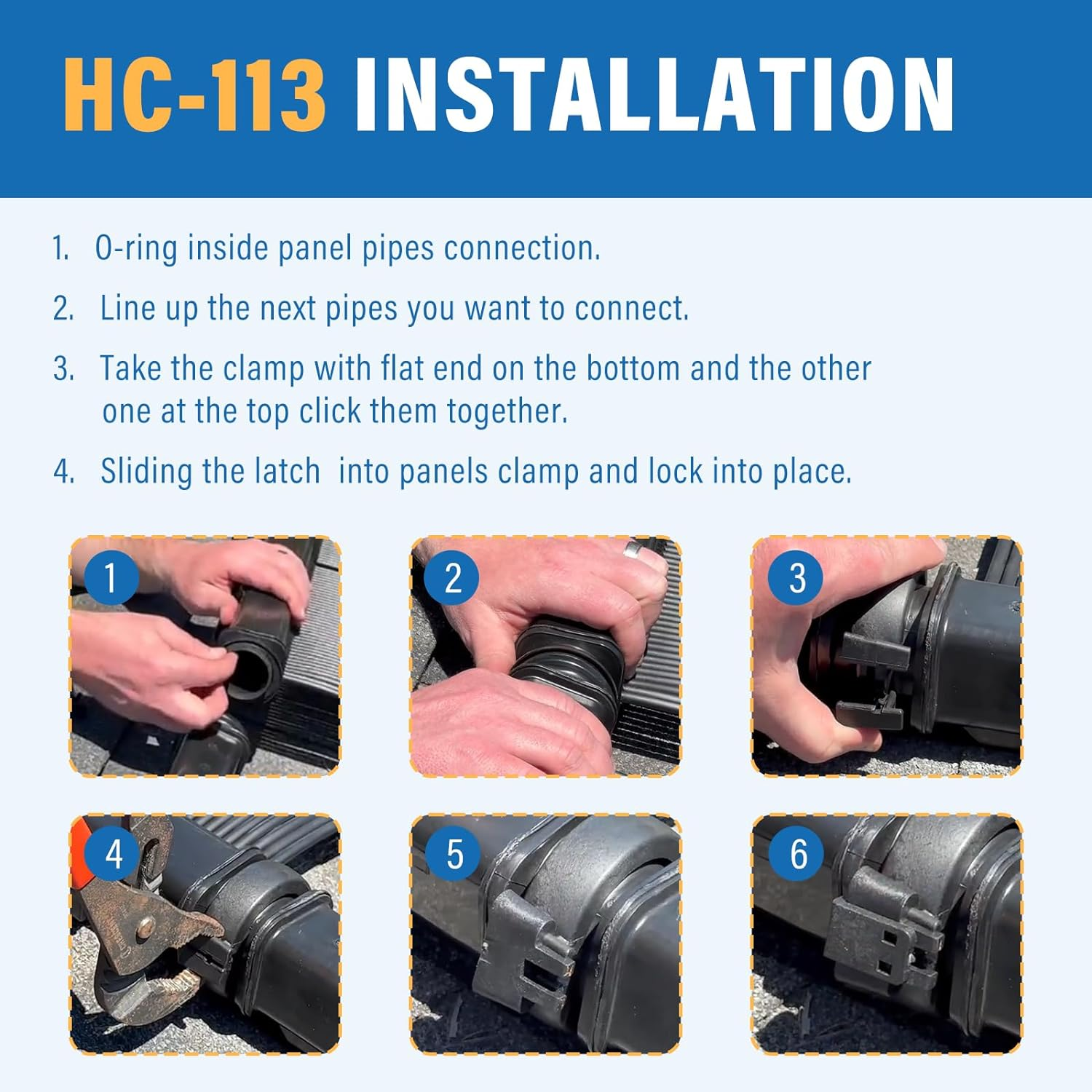 HC-113 INSTALLATION

1. O-ring inside panel pipes connection.

2. Line up the next pipes you want to connect.

3. Take the clamp with flat end on the bottom and the other one at the top click them together.

4. Sliding the latch  into panels clamp and lock into place.

1

2

3

4

5

6