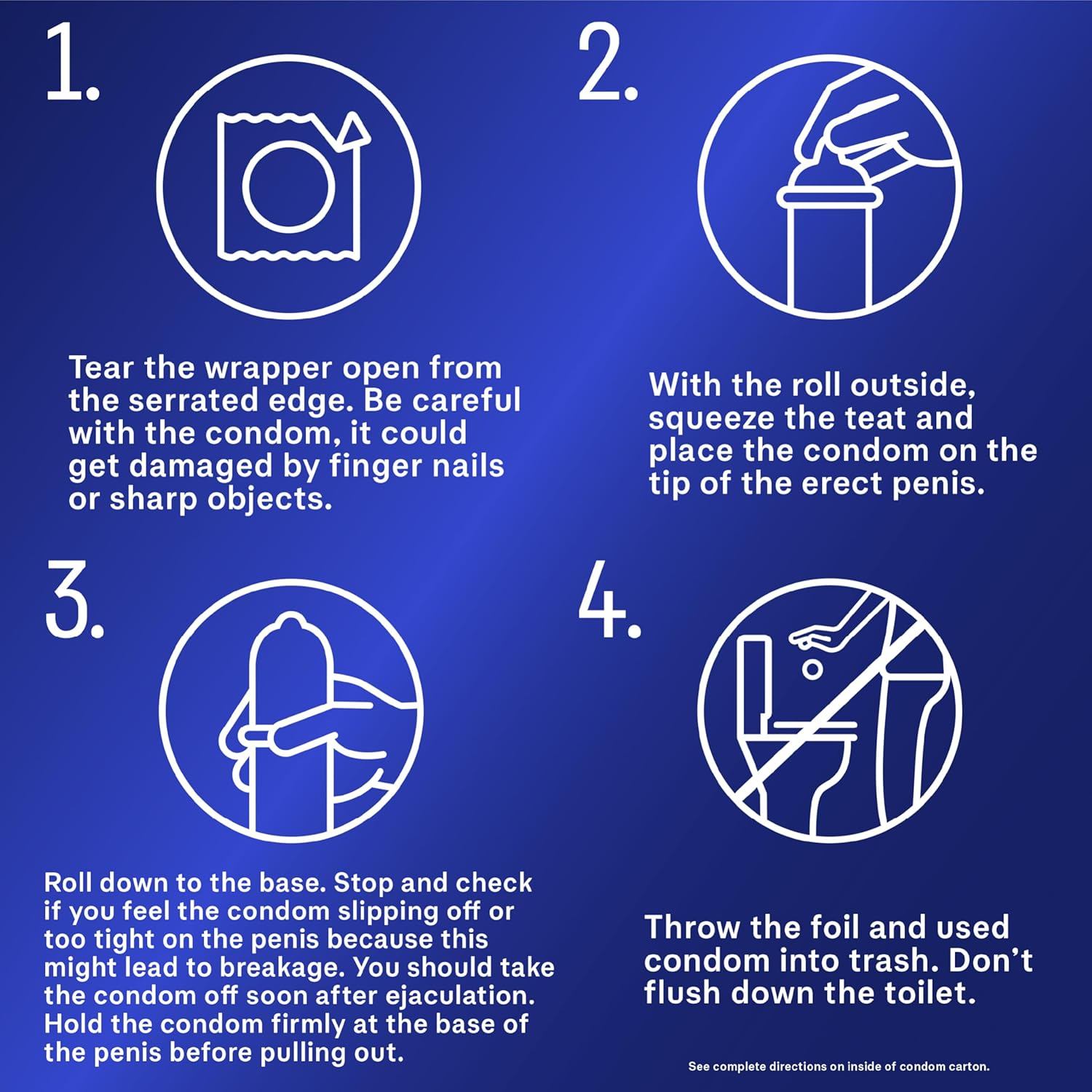 1.

Tear the wrapper open from the serrated edge. Be careful with the condom, it could get damaged by finger nails or sharp objects.

2.

With the roll outside, squeeze the teat and place the condom on the tip of the erect penis.

3.

Roll down to the base. Stop and check if you feel the condom slipping off or too tight on the penis because this might lead to breakage. You should take the condom off soon after ejaculation. Hold the condom firmly at the base of the penis before pulling out.

4.

Throw the foil and used condom into trash. Don't flush down the toilet.

See complete directions on inside of condom carton.