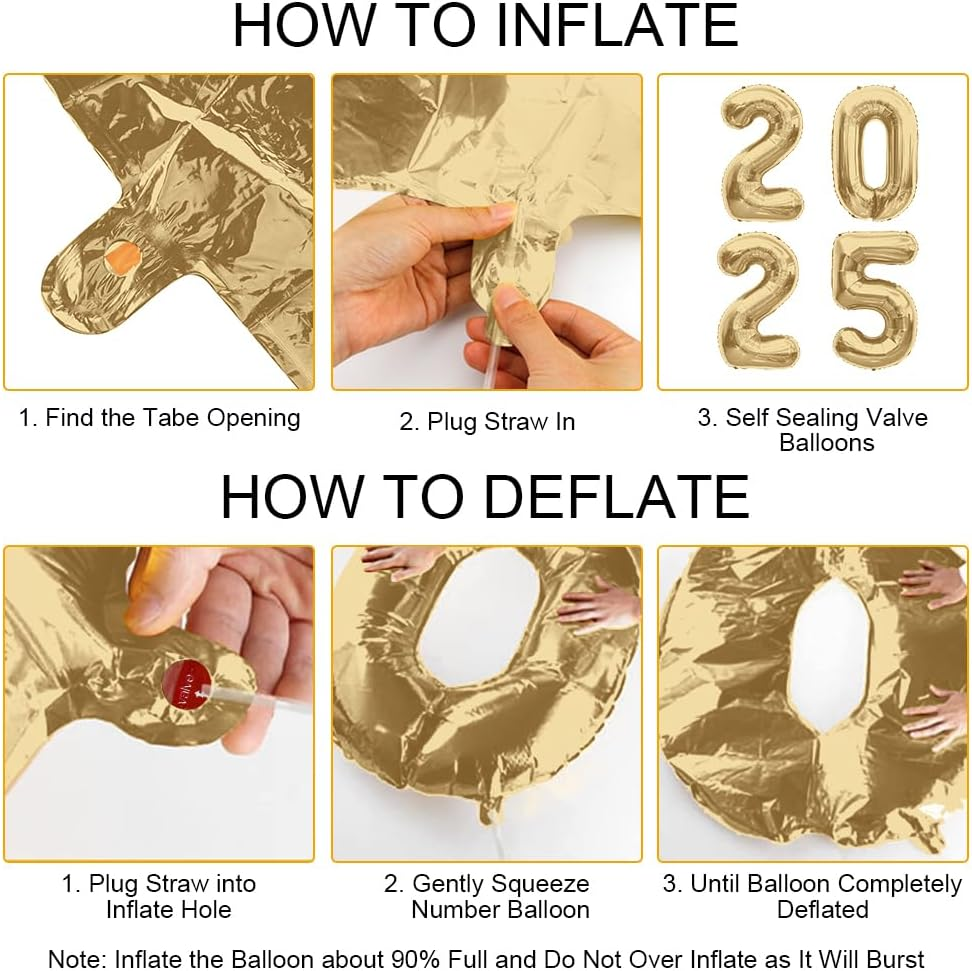 HOW TO INFLATE

1. Find the Tabe Opening

2. Plug Straw In

2025

3. Self Sealing Valve Balloons

HOW TO DEFLATE

valve

1. Plug Straw into Inflate Hole

2. Gently Squeeze Number Balloon

3. Until Balloon Completely Deflated

Note: Inflate the Balloon about 90% Full and Do Not Over Inflate as It Will Burst