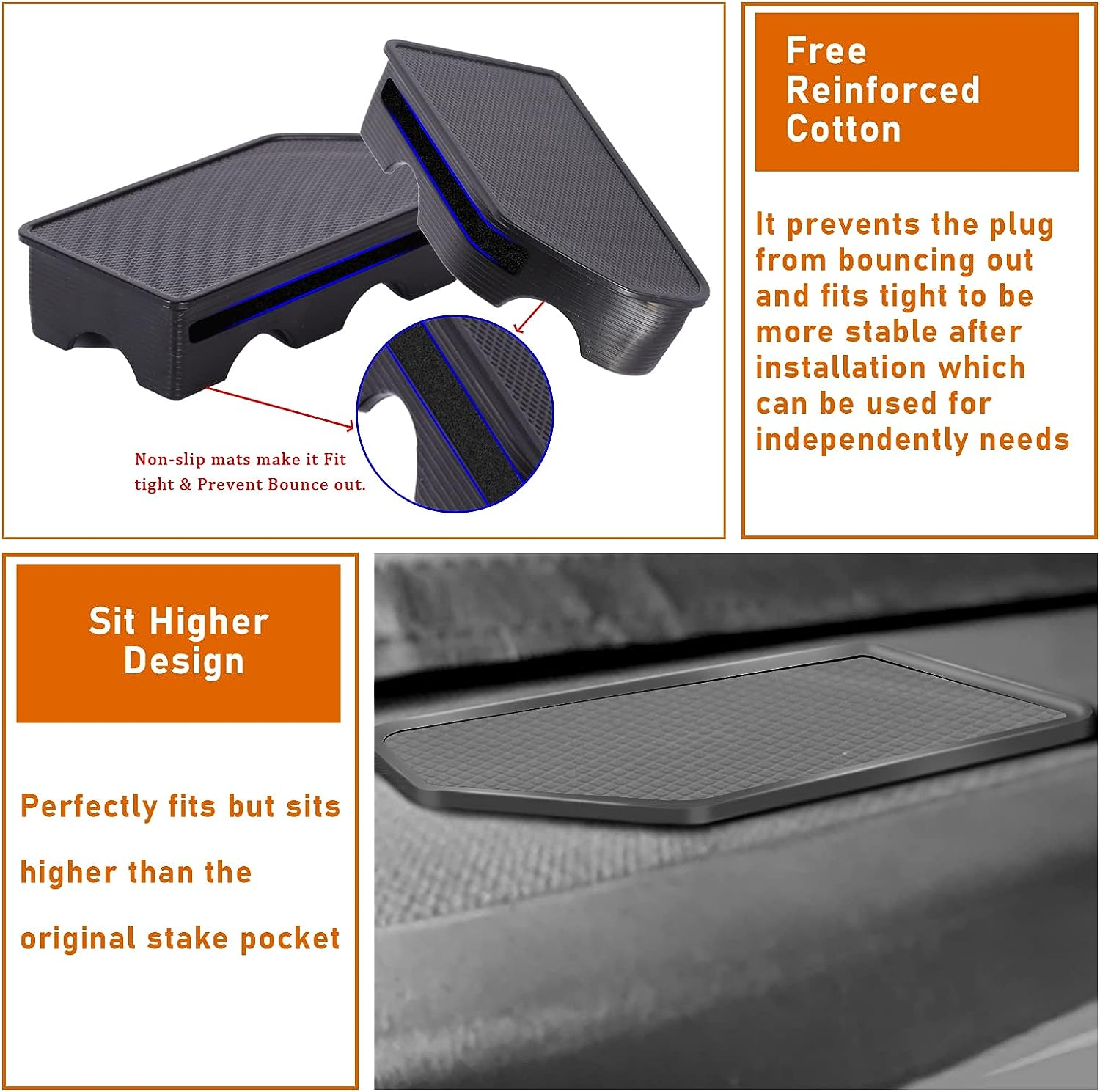 Non-slip mats make it Fit tight & Prevent Bounce out.

Free Reinforced Cotton

It prevents the plug from bouncing out and fits tight to be more stable after installation which can be used for independently needs

Sit Higher Design

Perfectly fits but sits higher than the original stake pocket