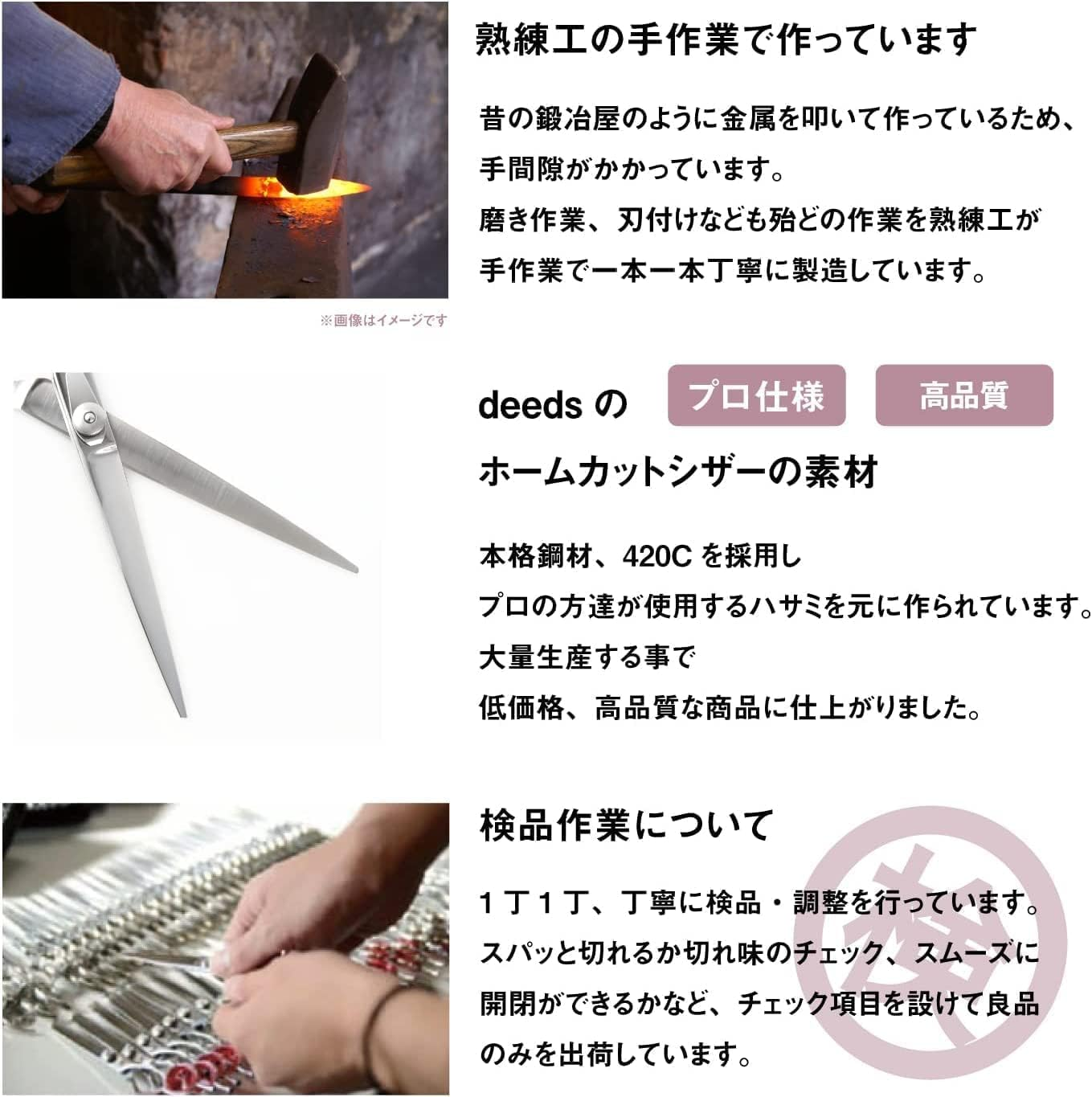 熟練工の手作業で作っています

昔の鍛冶屋のように金属を叩いて作っているため、手間隙がかかっています。
磨き作業、刃付けなども殆どの作業を熟練工が手作業で一本一本丁寧に製造しています。

※画像はイメージです

deeds の プロ仕様 高品質

ホームカットシザーの素材

本格鋼材、420C を採用し
プロの方達が使用するハサミを元に作られています。
大量生産する事で
低価格、高品質な商品に仕上がりました。

検品作業について

1丁1丁、丁寧に検品・調整を行っています。
スパッと切れるか切れ味のチェック、スムーズに開閉ができるかなど、チェック項目を設けて良品のみを出荷しています。

検