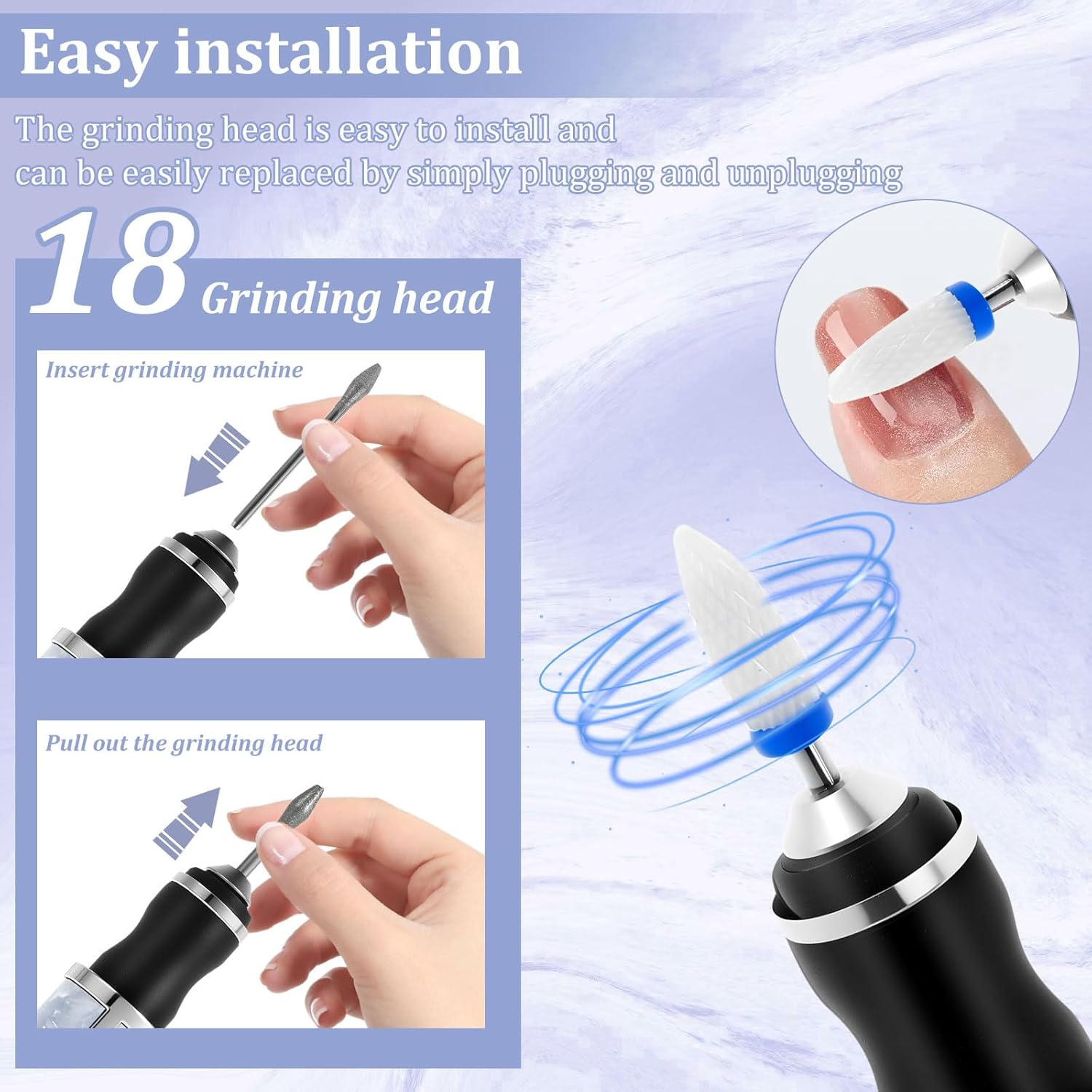 Easy installation

The grinding head is easy to install and can be easily replaced by simply plugging and unplugging

18 Grinding head

Insert grinding machine

Pull out the grinding head