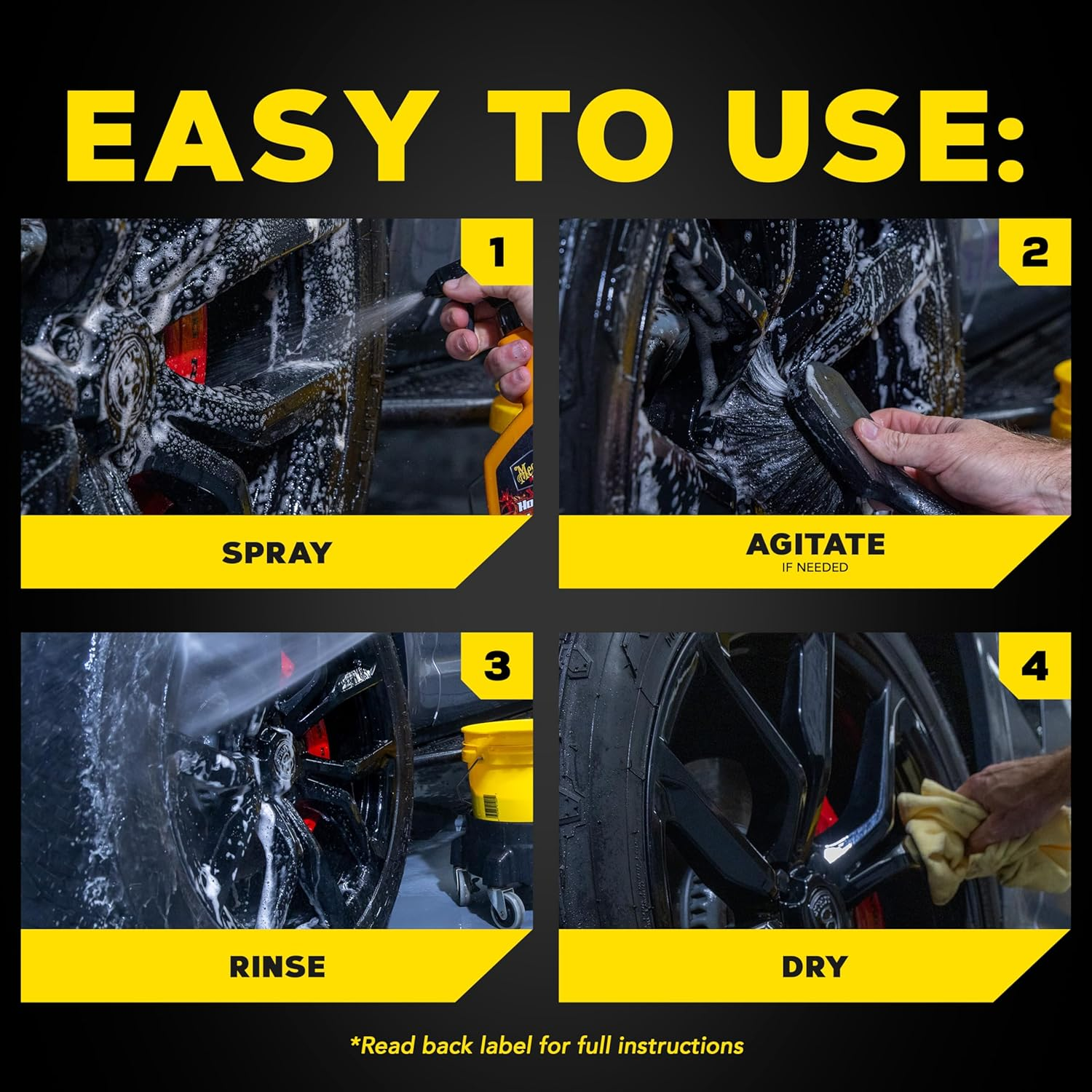 EASY TO USE:

1

SPRAY

2

AGITATE
IF NEEDED

3

RINSE

4

DRY

*Read back label for full instructions