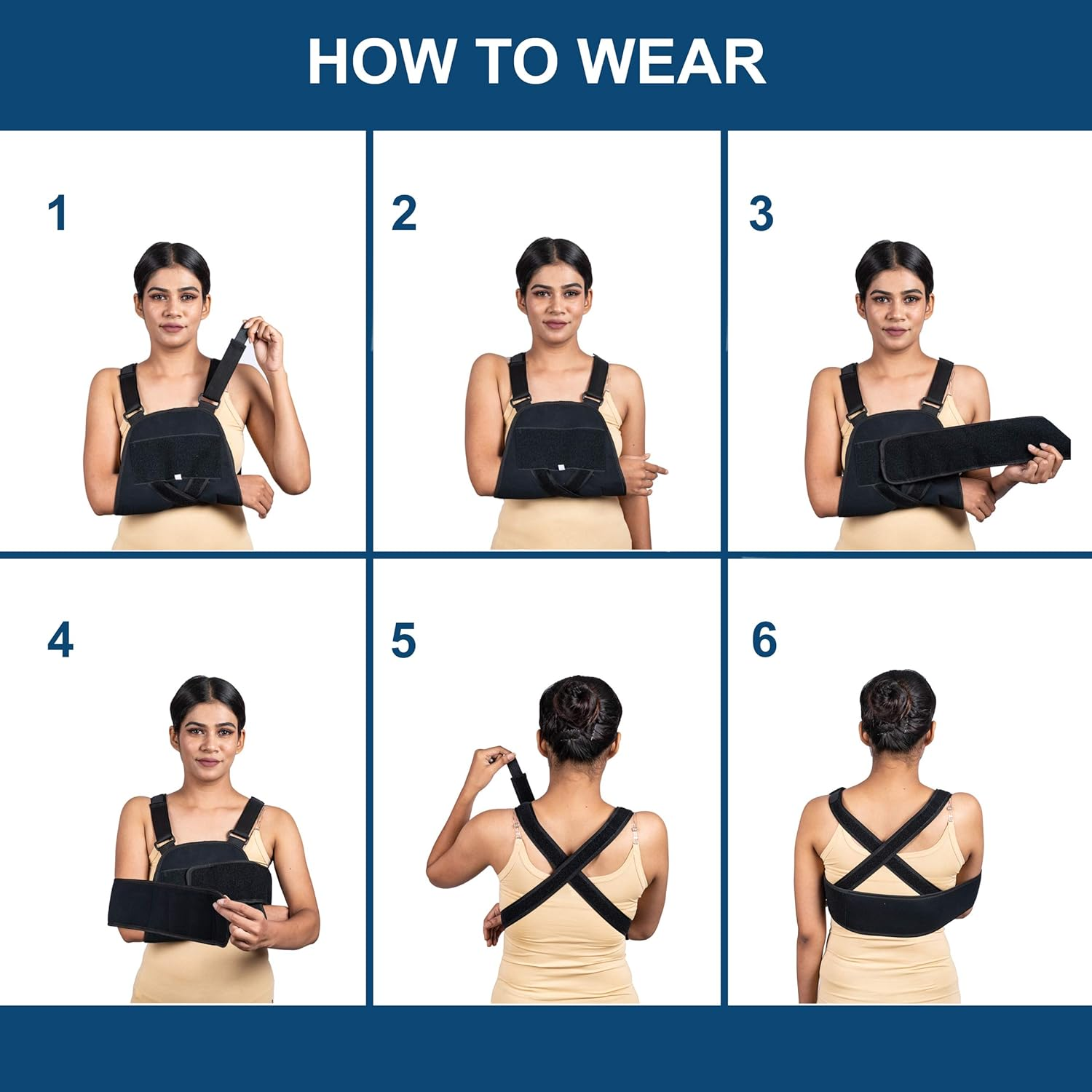 HOW TO WEAR

1

2

3

4

5

6