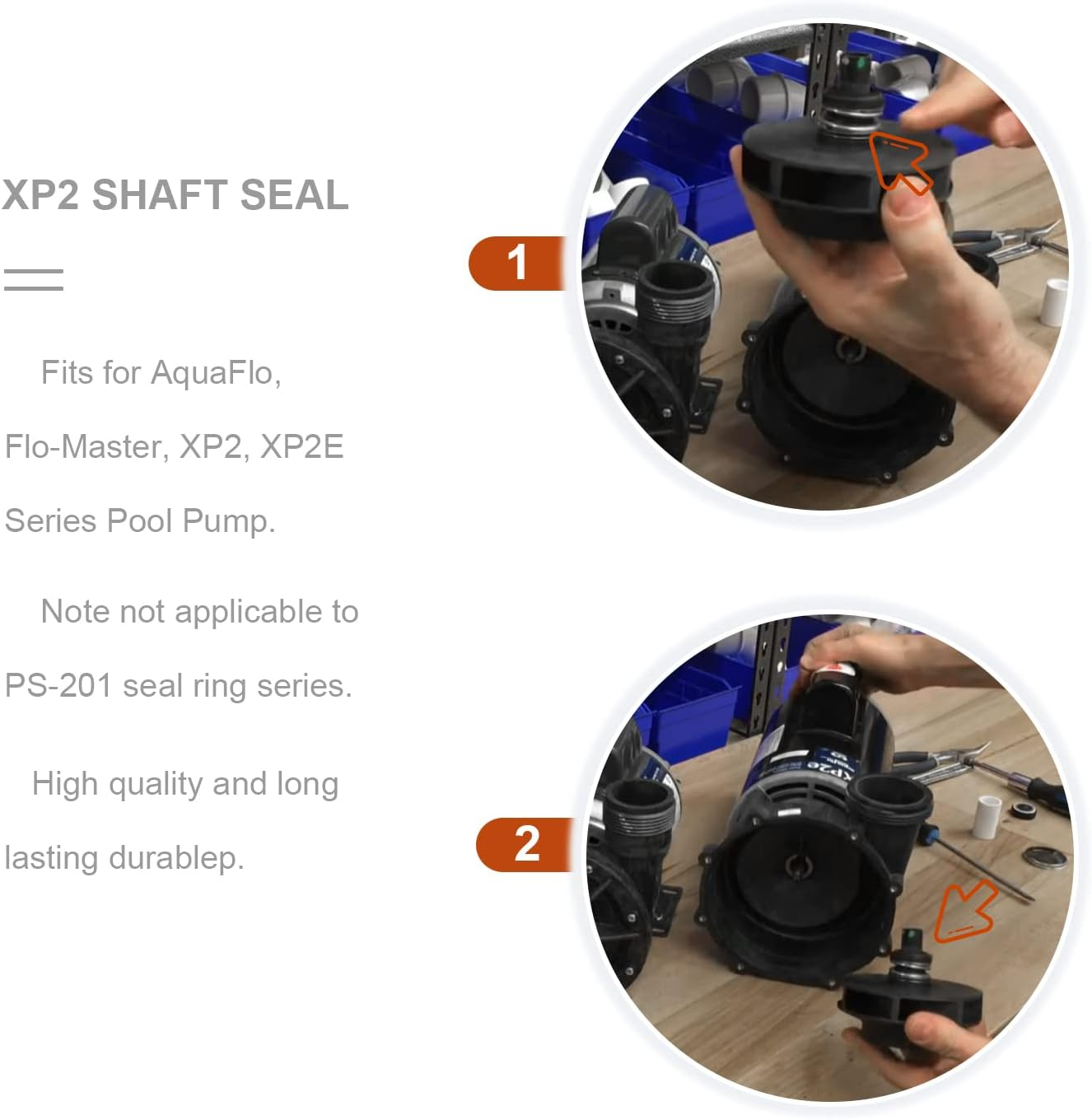 XP2 SHAFT SEAL

Fits for AquaFlo, Flo-Master, XP2, XP2E Series Pool Pump.

Note not applicable to PS-201 seal ring series.

High quality and long lasting durablep.

1

2

XP2e