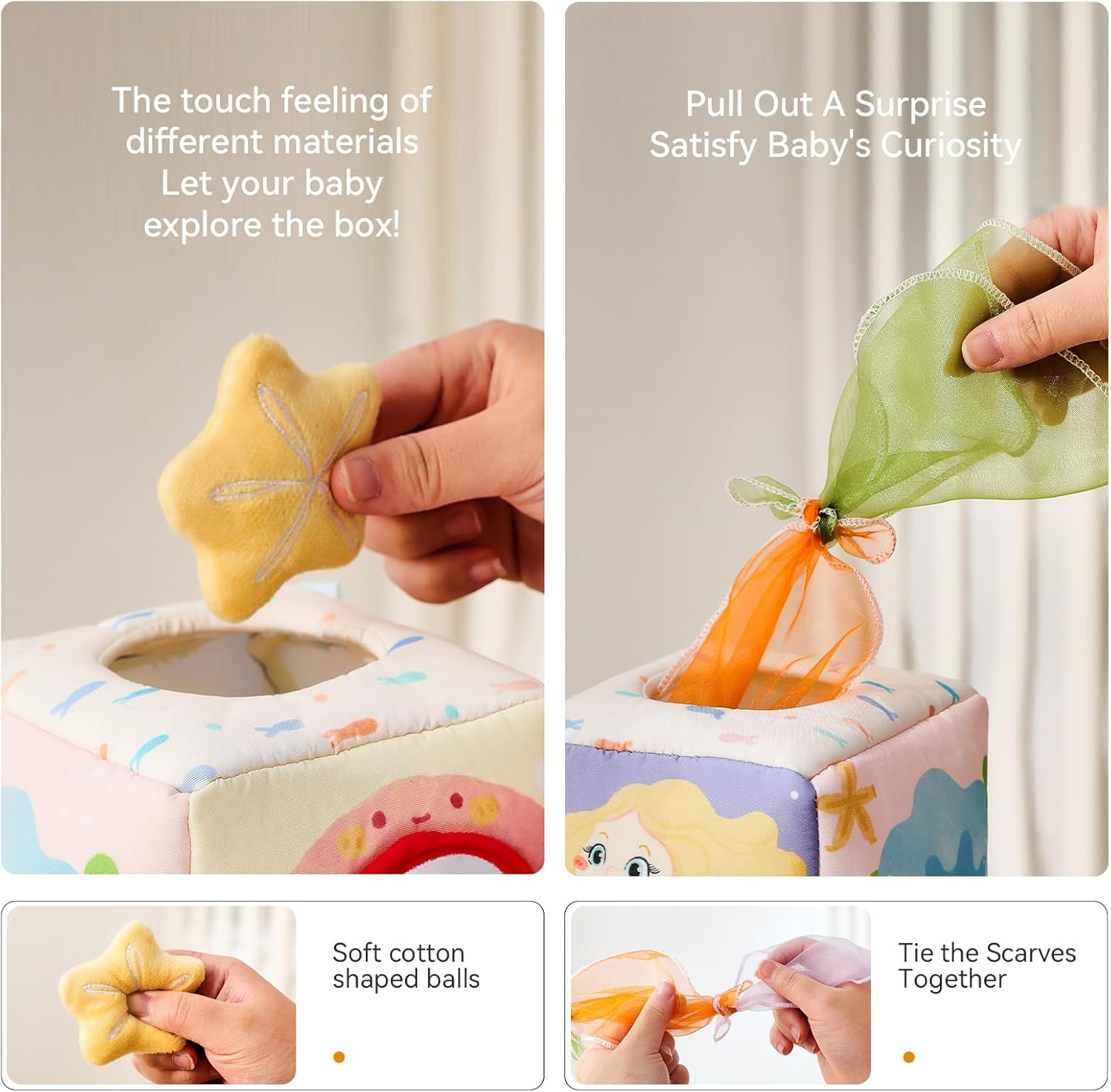 The touch feeling of different materials Let your baby explore the box!

Pull Out A Surprise
Satisfy Baby's Curiosity

Soft cotton shaped balls

Tie the Scarves Together