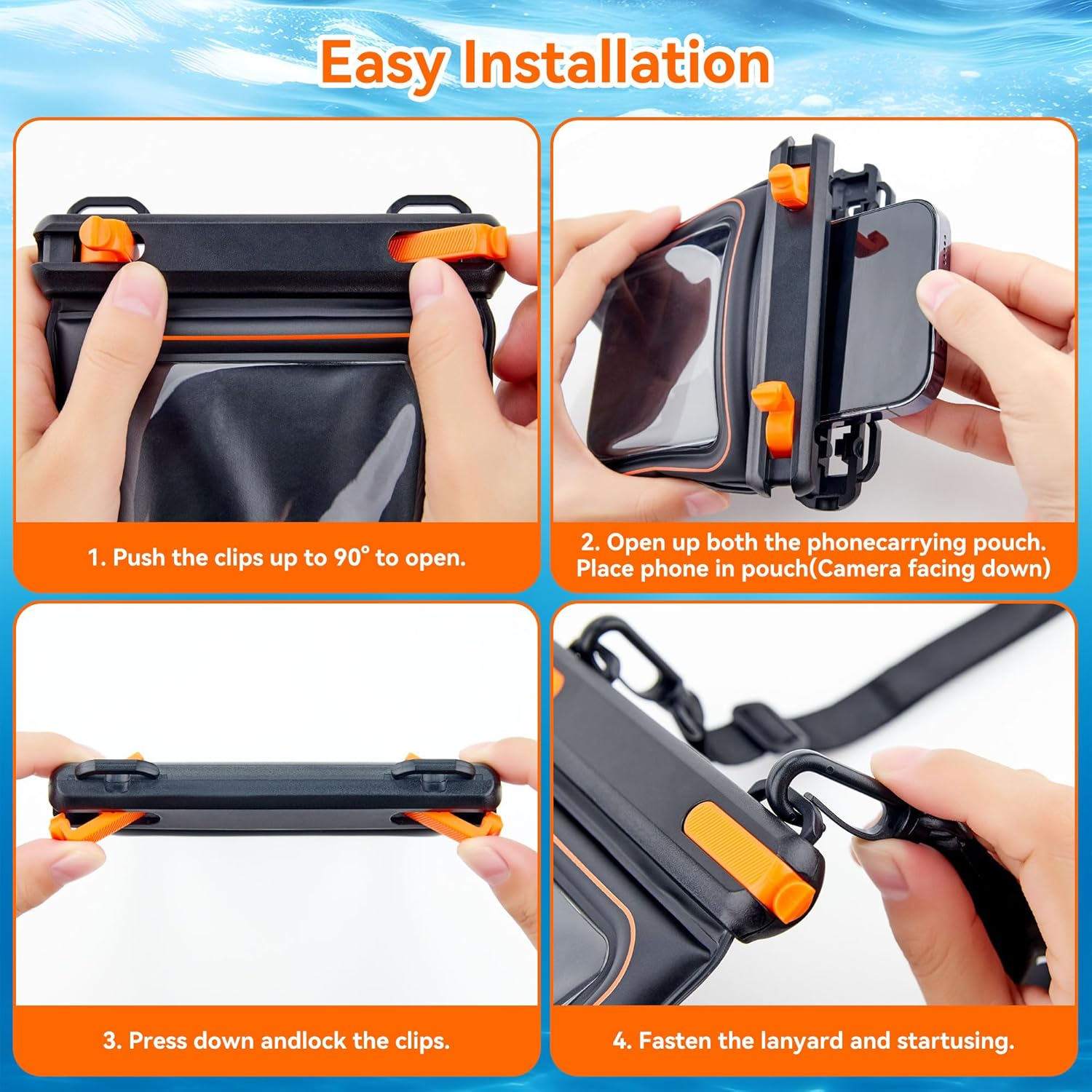 Easy Installation

1. Push the clips up to 90° to open.

2. Open up both the phonecarrying pouch. Place phone in pouch(Camera facing down)

3. Press down andlock the clips.

4. Fasten the lanyard and startusing.