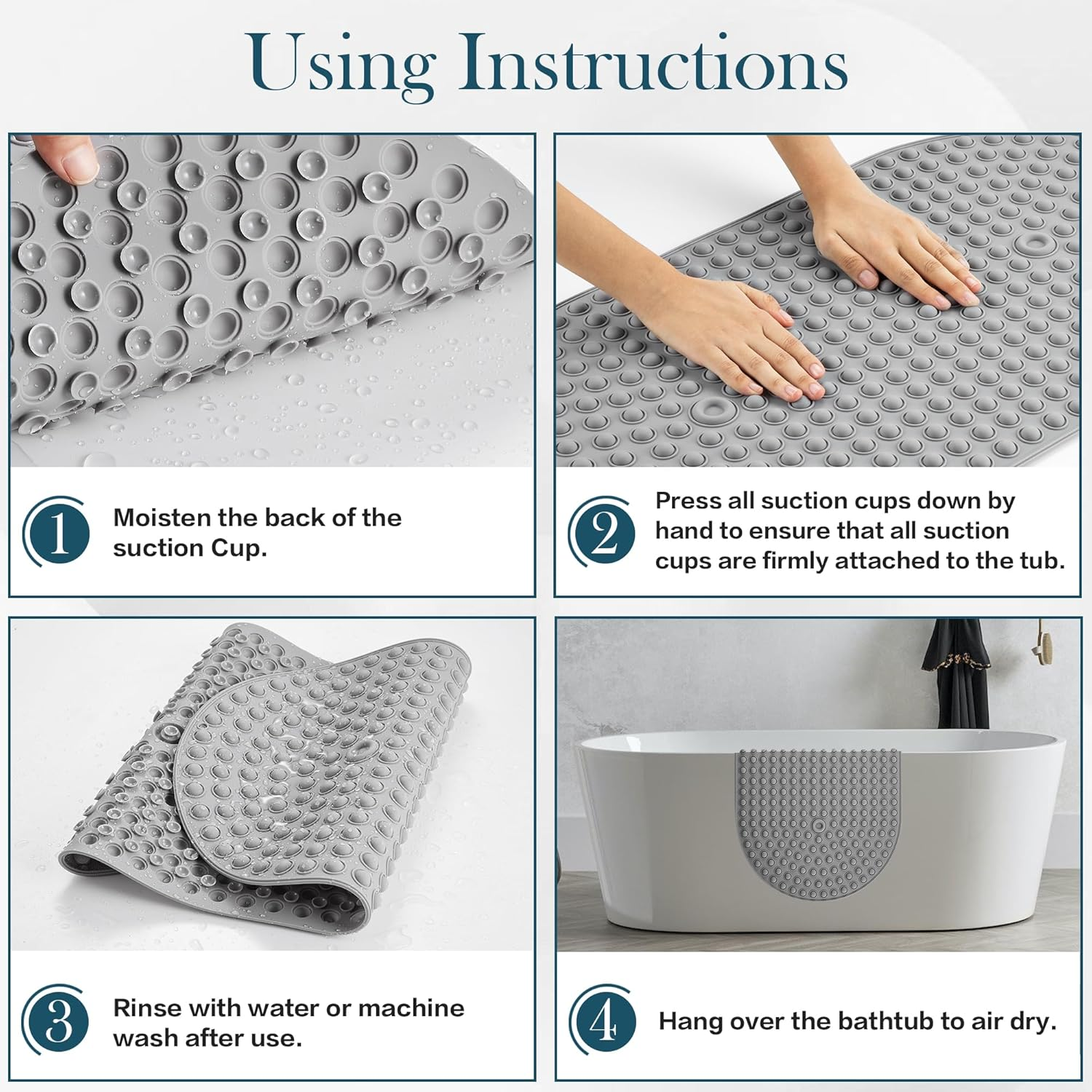 Using Instructions

1 Moisten the back of the suction Cup.

2 Press all suction cups down by hand to ensure that all suction cups are firmly attached to the tub.

3 Rinse with water or machine wash after use.

4 Hang over the bathtub to air dry.